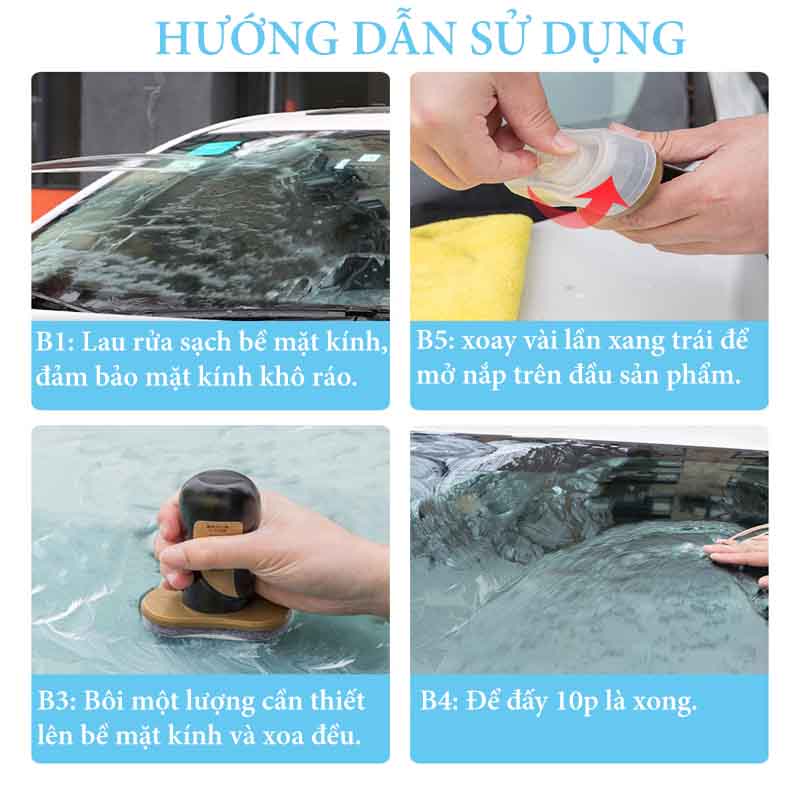 HƯỚNG DẪN SỬ DỤNG

B1: Lau rửa sạch bề mặt kính, đảm bảo mặt kính khô ráo.

B5: xoay vài lần xang trái để mở nắp trên đầu sản phẩm.

B3: Bôi một lượng cần thiết lên bề mặt kính và xoa đều.

B4: Để đấy 10p là xong.