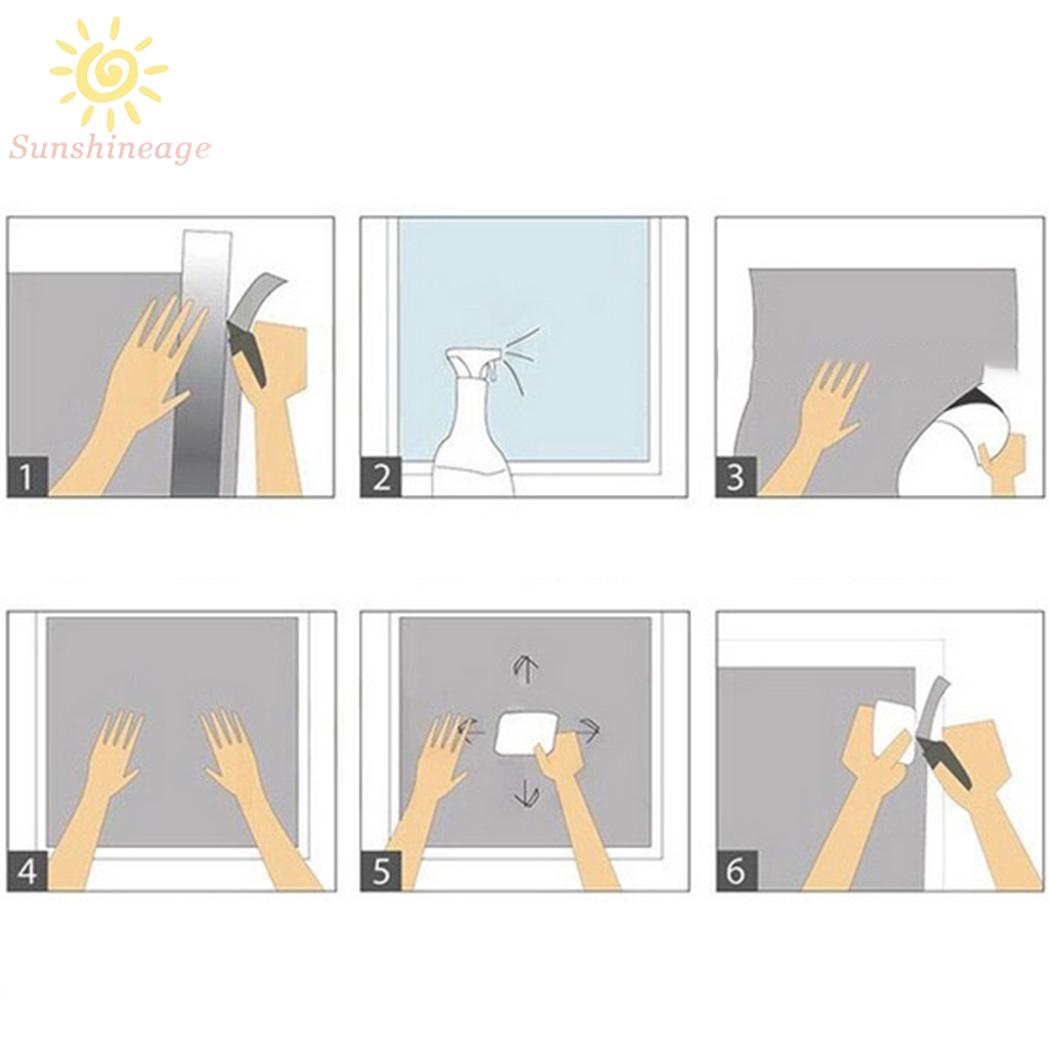 Sunshineage

1

2

3

4

5

6