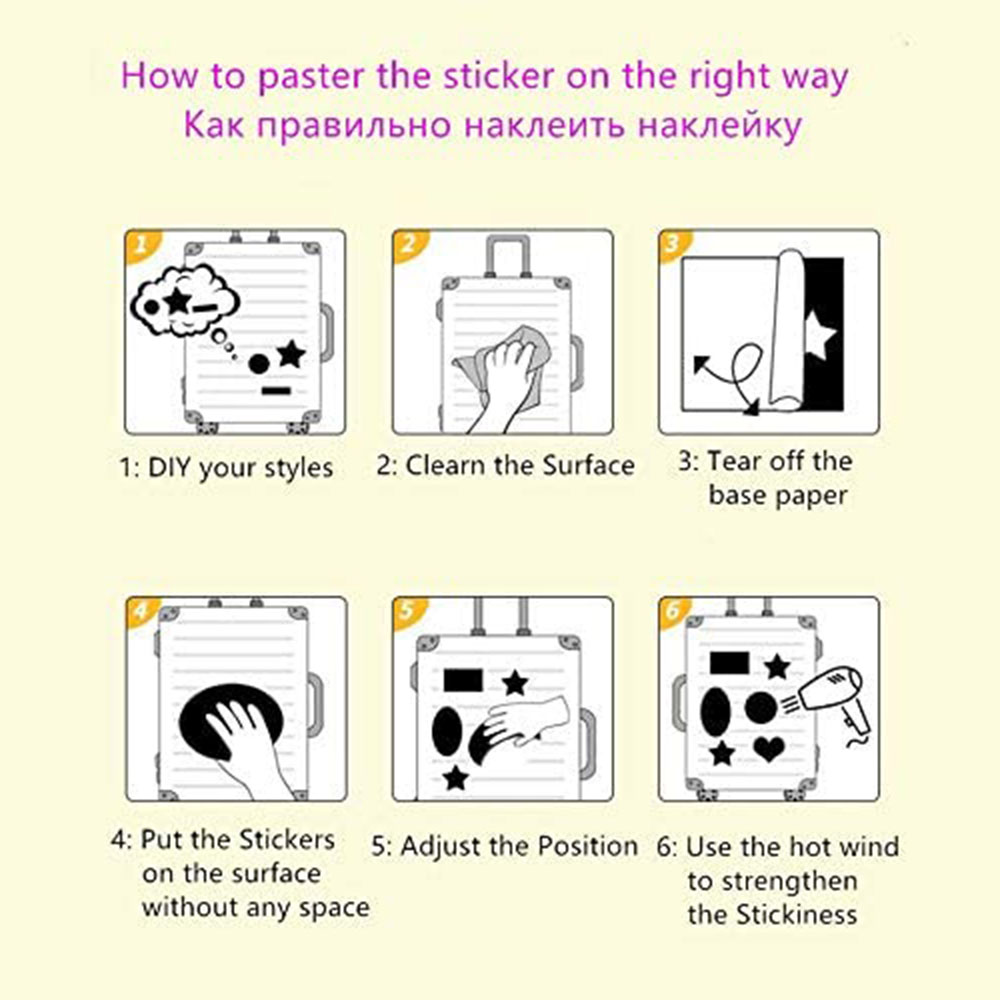 How to paster the sticker on the right way
Как правильно наклеить наклейку

1

1: DIY your styles

2

2: Clearn the Surface

3

3: Tear off the base paper

4

4: Put the Stickers on the surface without any space

5

5: Adjust the Position

6

6: Use the hot wind to strengthen the Stickiness