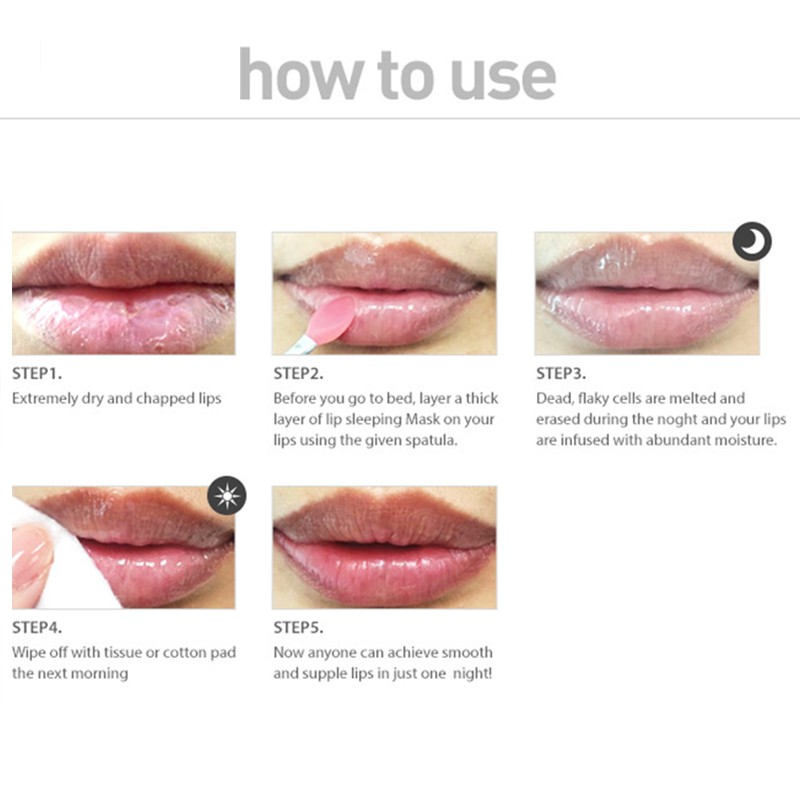 how to use

STEP1.
Extremely dry and chapped lips

STEP2.
Before you go to bed, layer a thick layer of lip sleeping Mask on your lips using the given spatula.

STEP3.
Dead, flaky cells are melted and erased during the noght and your lips are infused with abundant moisture.

STEP4.
Wipe off with tissue or cotton pad the next morning

STEP5.
Now anyone can achieve smooth and supple lips in just one night!