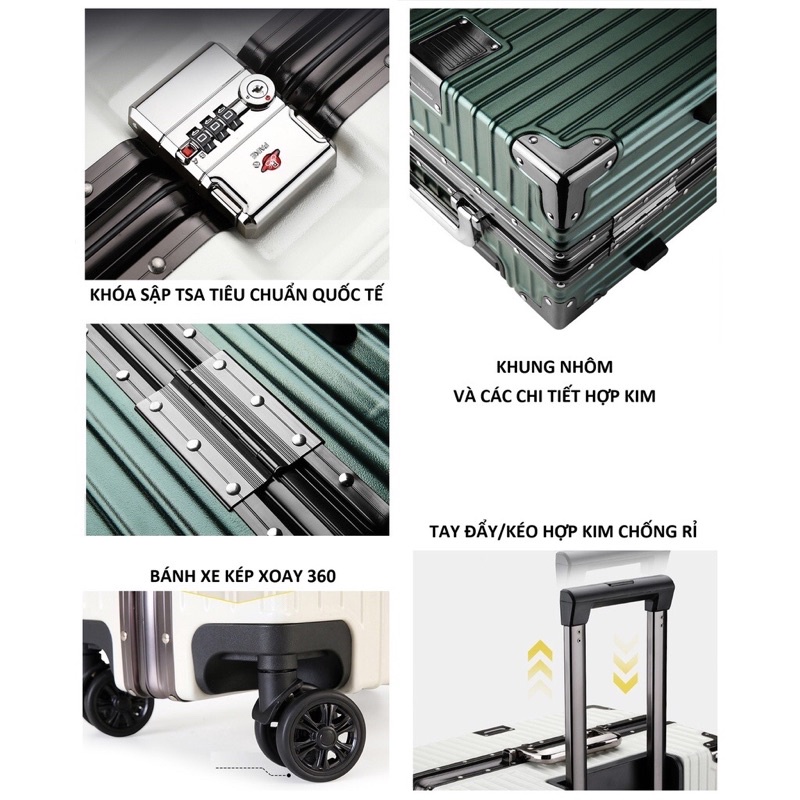 KHÓA SẬP TSA TIÊU CHUẨN QUỐC TẾ

KHUNG NHÔM
VÀ CÁC CHI TIẾT HỢP KIM

TAY ĐẨY/KÉO HỢP KIM CHỐNG RỈ

BÁNH XE KÉP XOAY 360