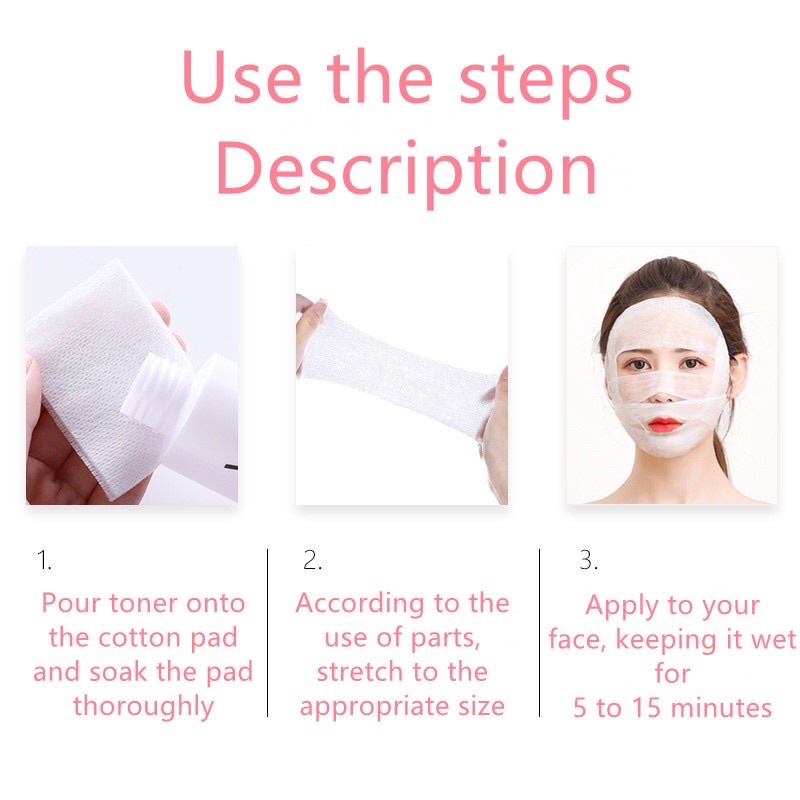 Use the steps
Description

1.
Pour toner onto the cotton pad and soak the pad thoroughly

2.
According to the use of parts, stretch to the appropriate size

3.
Apply to your face, keeping it wet for
5 to 15 minutes