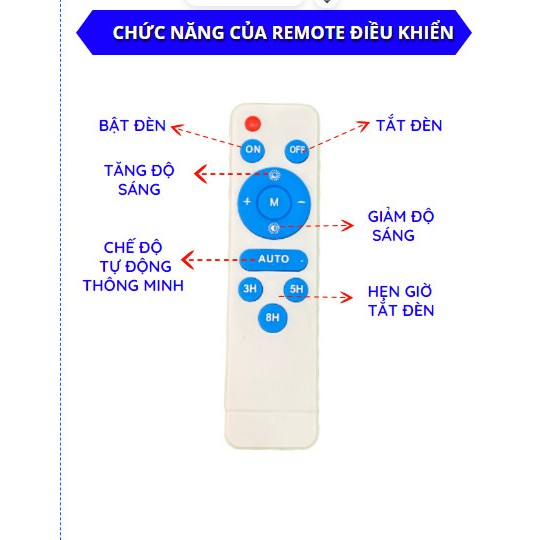 CHỨC NĂNG CỦA REMOTE ĐIỀU KHIỂN

BẬT ĐÈN

TẮT ĐÈN

ON

OFF

TĂNG ĐỘ SÁNG

+

M

−

GIẢM ĐỘ SÁNG

CHẾ ĐỘ TỰ ĐỘNG THÔNG MINH

AUTO

3H

5H

8H

HẸN GIỜ TẮT ĐÈN