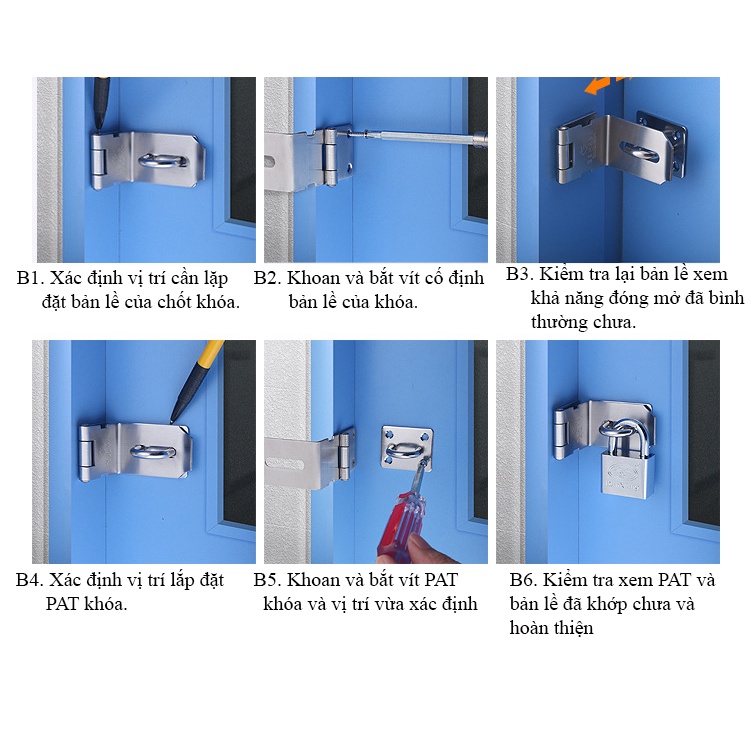 B1. Xác định vị trí cần lặp đặt bản lề của chốt khóa.

B2. Khoan và bắt vít cố định bản lề của khóa.

B3. Kiểm tra lại bản lề xem khả năng đóng mở đã bình thường chưa.

B4. Xác định vị trí lắp đặt PAT khóa.

B5. Khoan và bắt vít PAT khóa và vị trí vừa xác định

B6. Kiểm tra xem PAT và bản lề đã khớp chưa và hoàn thiện