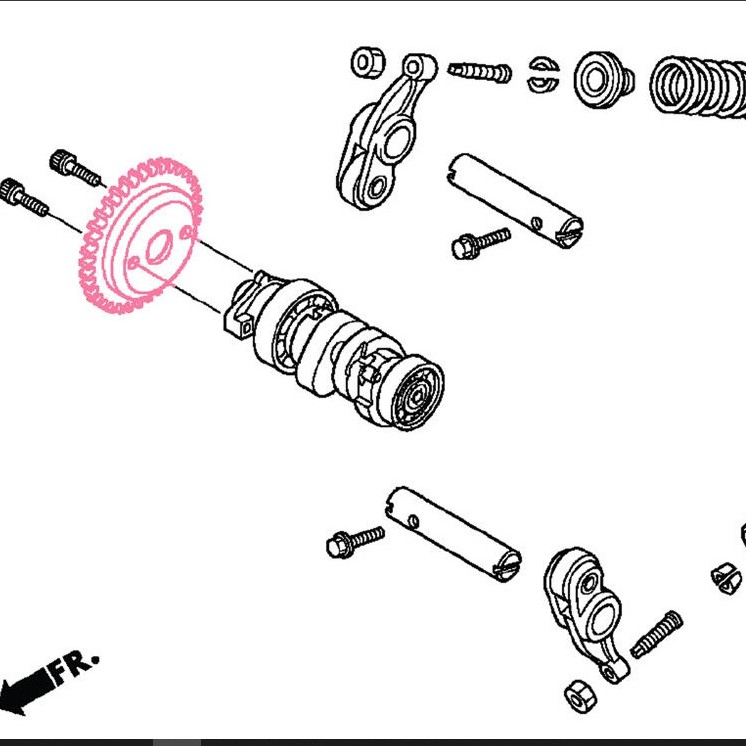 FR.