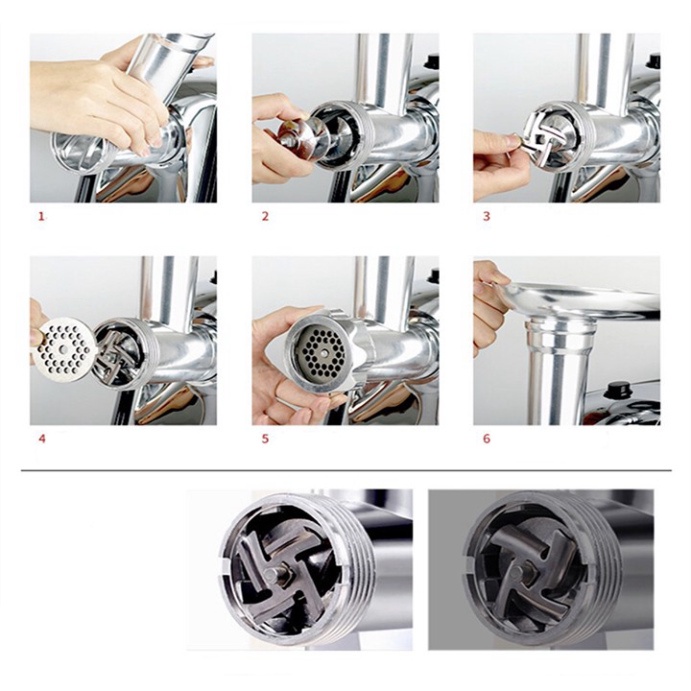 1

2

3

4

5

6