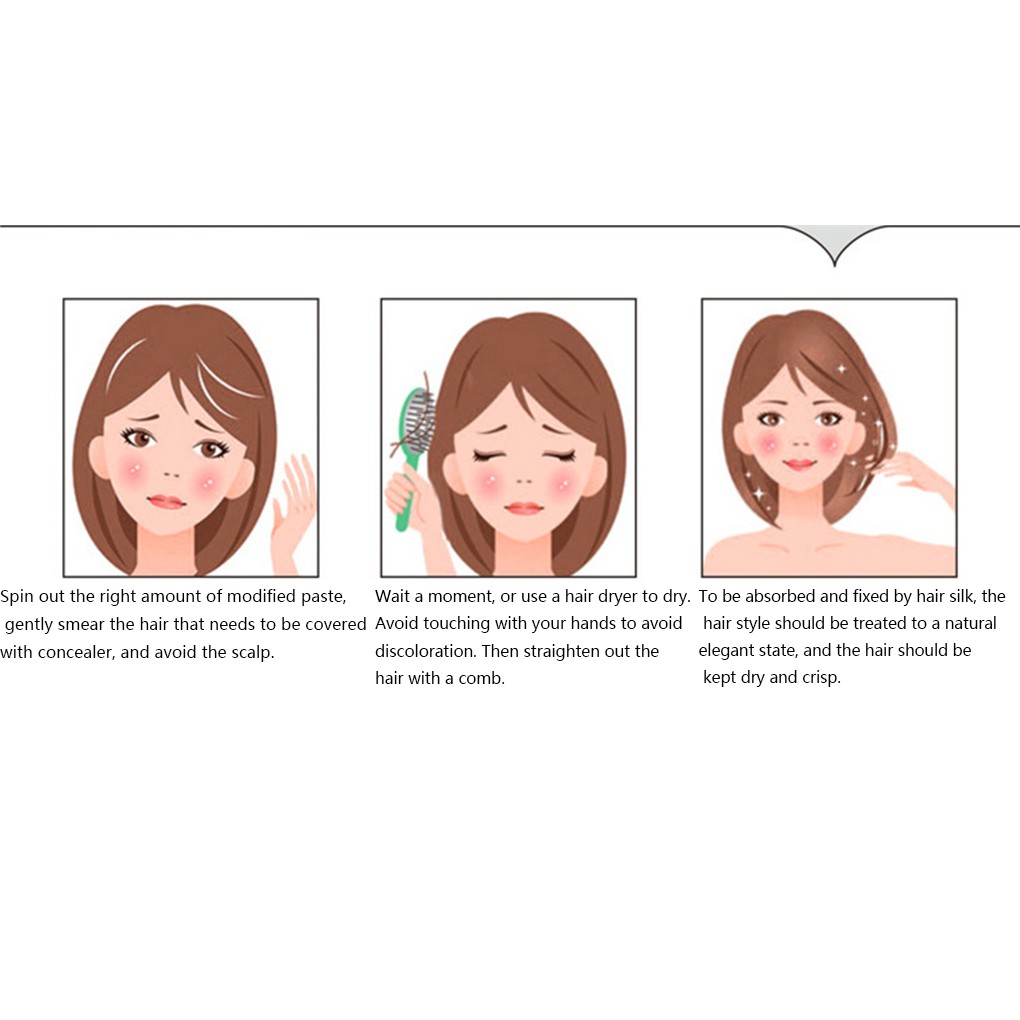 Spin out the right amount of modified paste, gently smear the hair that needs to be covered with concealer, and avoid the scalp.

Wait a moment, or use a hair dryer to dry. Avoid touching with your hands to avoid discoloration. Then straighten out the hair with a comb.

To be absorbed and fixed by hair silk, the hair style should be treated to a natural elegant state, and the hair should be kept dry and crisp.