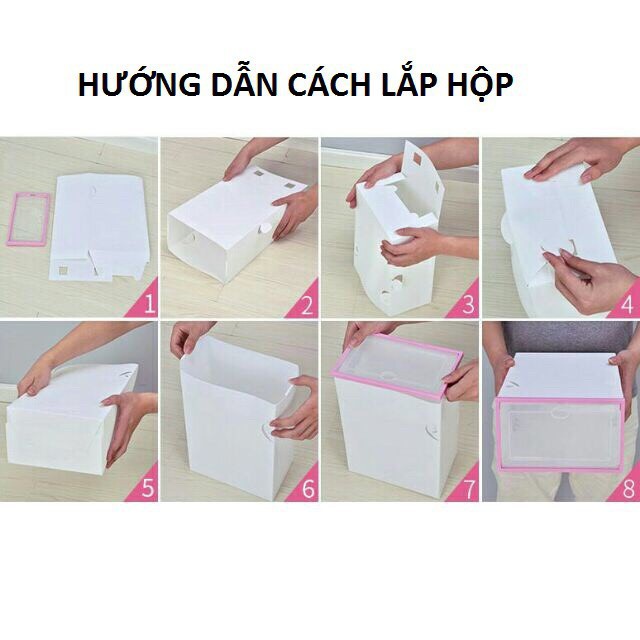 HƯỚNG DẪN CÁCH LẮP HỘP

1

2

3

4

5

6

7

8