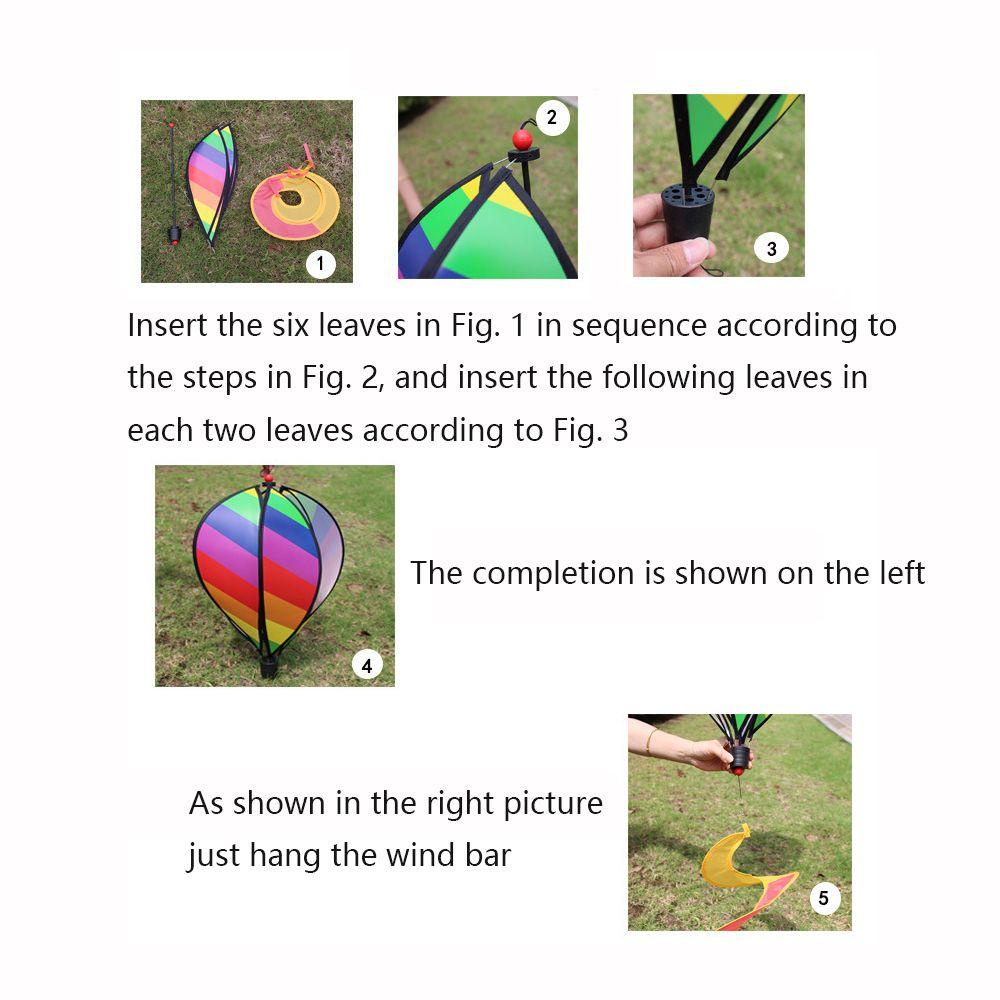 1

2

3

Insert the six leaves in Fig. 1 in sequence according to the steps in Fig. 2, and insert the following leaves in each two leaves according to Fig. 3

4

The completion is shown on the left

As shown in the right picture just hang the wind bar

5