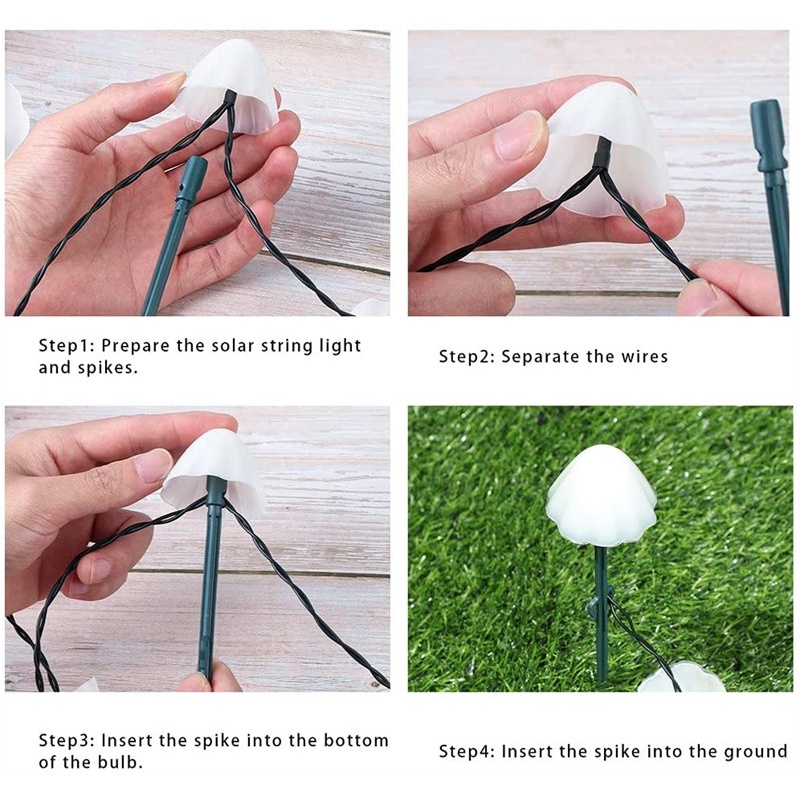 Step1: Prepare the solar string light and spikes.

Step2: Separate the wires

Step3: Insert the spike into the bottom of the bulb.

Step4: Insert the spike into the ground