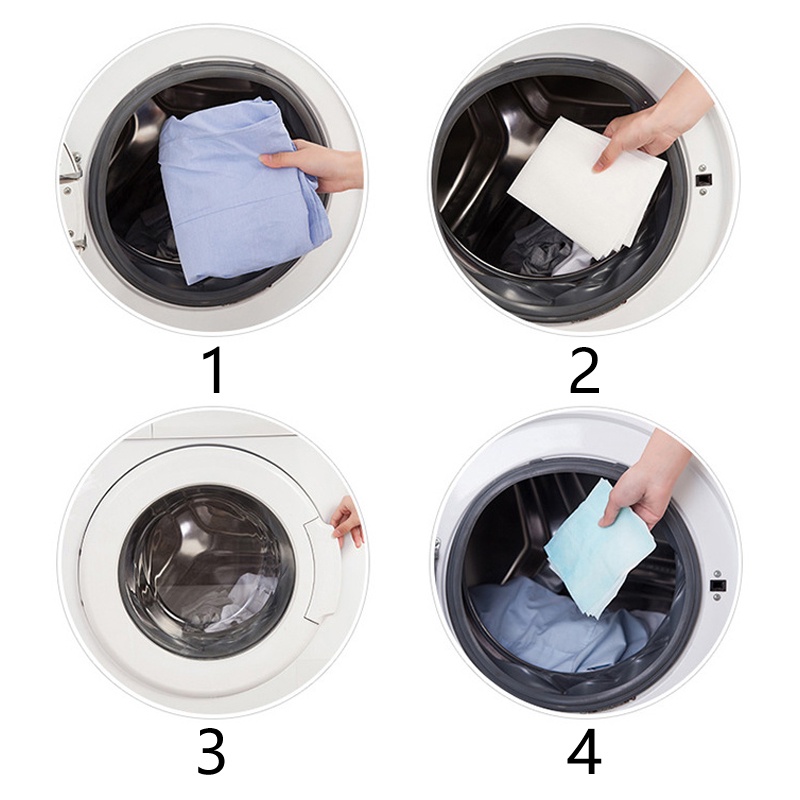 1

2

3

4