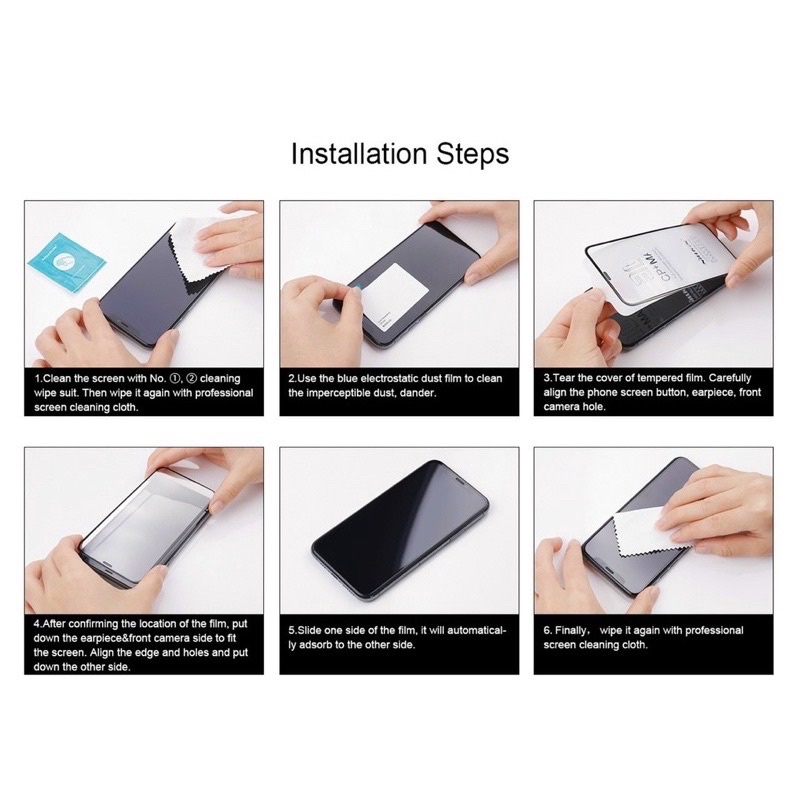 Installation Steps

1.Clean the screen with No. ①, ② cleaning wipe suit. Then wipe it again with professional screen cleaning cloth.

2.Use the blue electrostatic dust film to clean the imperceptible dust, dander.

3.Tear the cover of tempered film. Carefully align the phone screen button, earpiece, front camera hole.

4.After confirming the location of the film, put down the earpiece&front camera side to fit the screen. Align the edge and holes and put down the other side.

5.Slide one side of the film, it will automatically adsorb to the other side.

6. Finally, wipe it again with professional screen cleaning cloth.