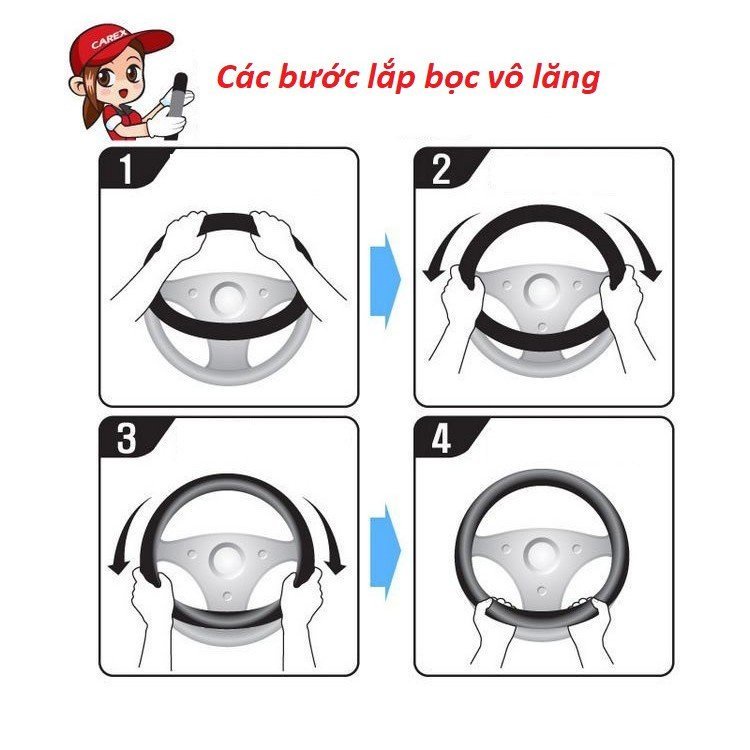 CAREX

Các bước lắp bọc vô lăng

1

2

3

4