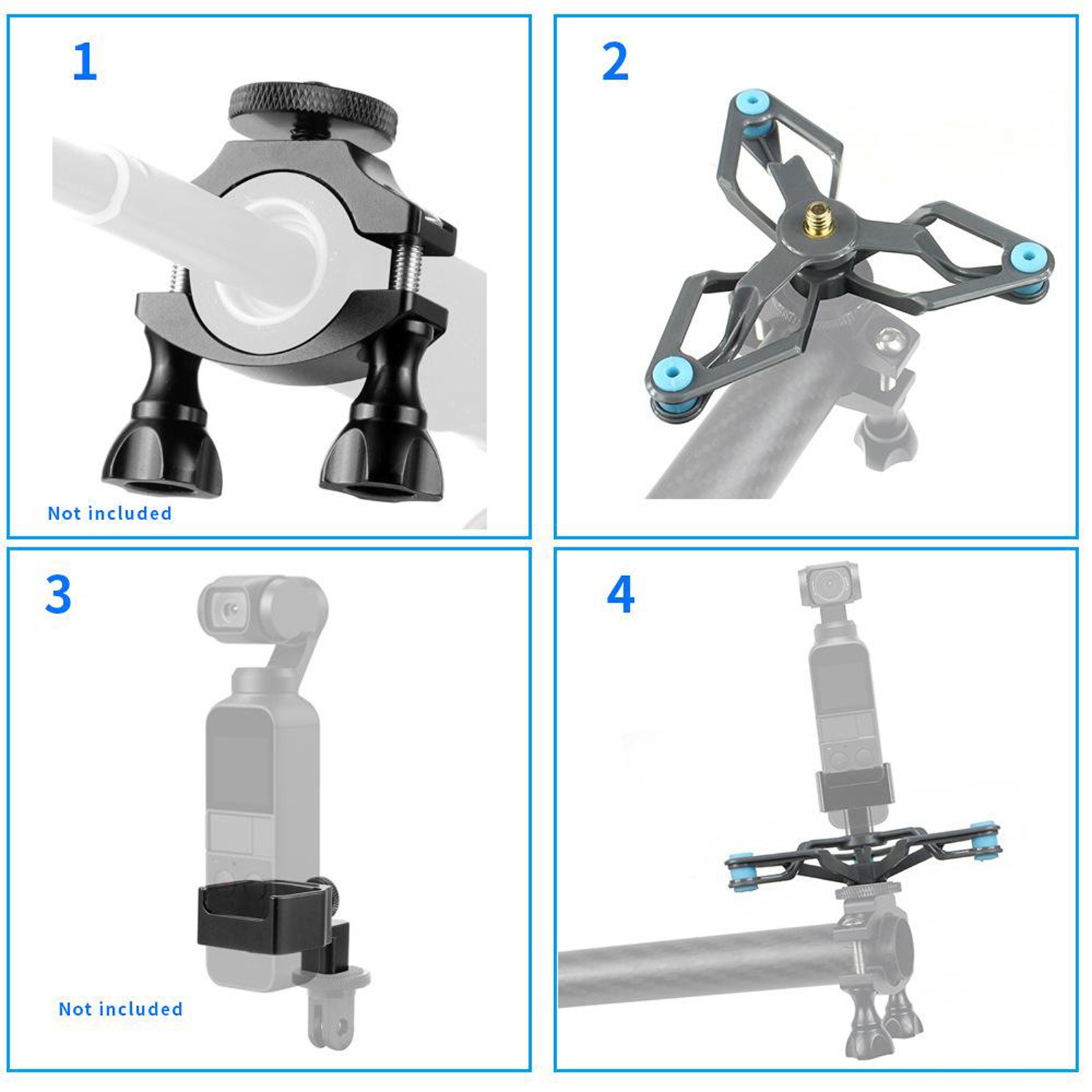 1

Not included

2

3

Not included

4