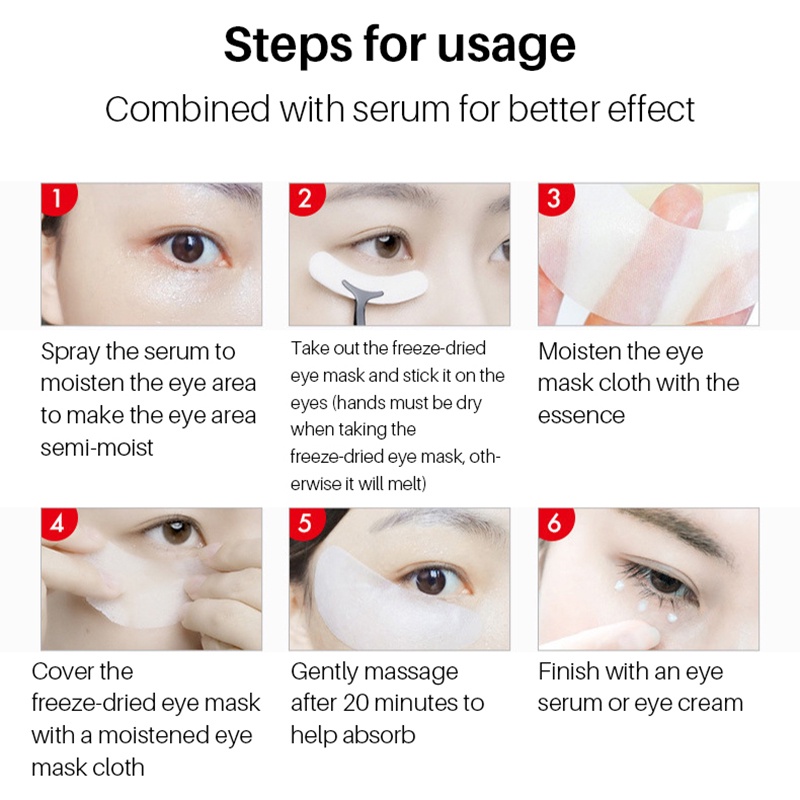 Steps for usage

Combined with serum for better effect

1

Spray the serum to moisten the eye area to make the eye area semi-moist

2

Take out the freeze-dried eye mask and stick it on the eyes (hands must be dry when taking the freeze-dried eye mask, otherwise it will melt)

3

Moisten the eye mask cloth with the essence

4

Cover the freeze-dried eye mask with a moistened eye mask cloth

5

Gently massage after 20 minutes to help absorb

6

Finish with an eye serum or eye cream