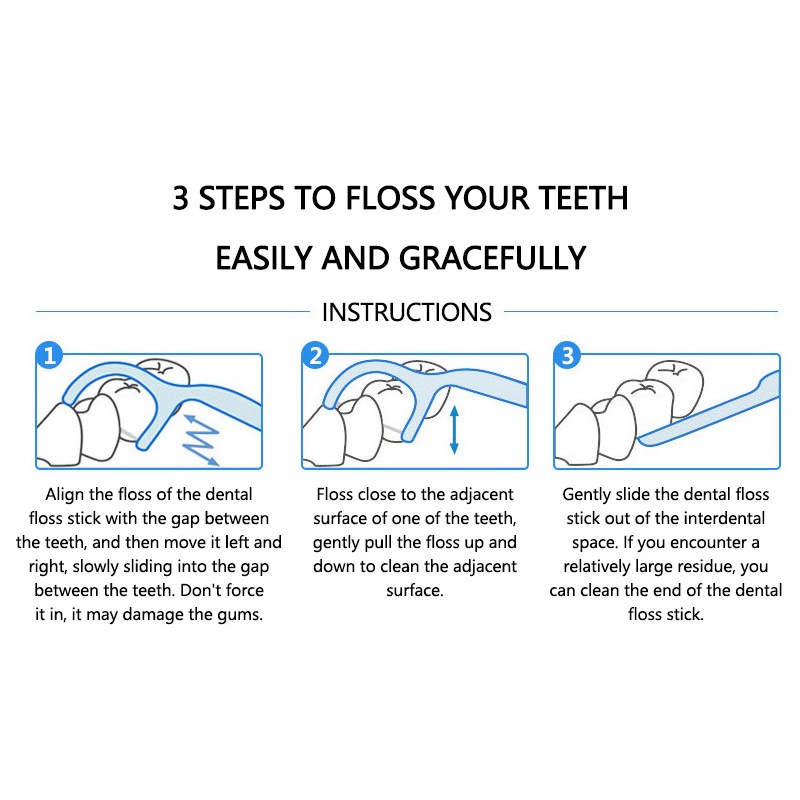 3 STEPS TO FLOSS YOUR TEETH

EASILY AND GRACEFULLY

INSTRUCTIONS

1

Align the floss of the dental floss stick with the gap between the teeth, and then move it left and right, slowly sliding into the gap between the teeth. Don't force it in, it may damage the gums.

2

Floss close to the adjacent surface of one of the teeth, gently pull the floss up and down to clean the adjacent surface.

3

Gently slide the dental floss stick out of the interdental space. If you encounter a relatively large residue, you can clean the end of the dental floss stick.