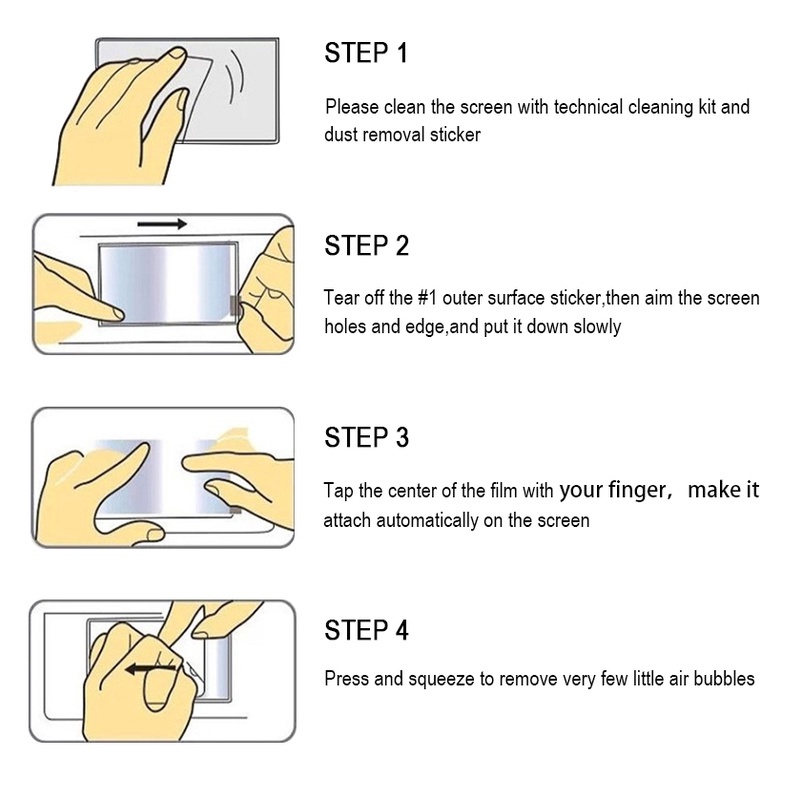 STEP 1

Please clean the screen with technical cleaning kit and dust removal sticker

STEP 2

Tear off the #1 outer surface sticker,then aim the screen holes and edge,and put it down slowly

STEP 3

Tap the center of the film with your finger, make it attach automatically on the screen

STEP 4

Press and squeeze to remove very few little air bubbles