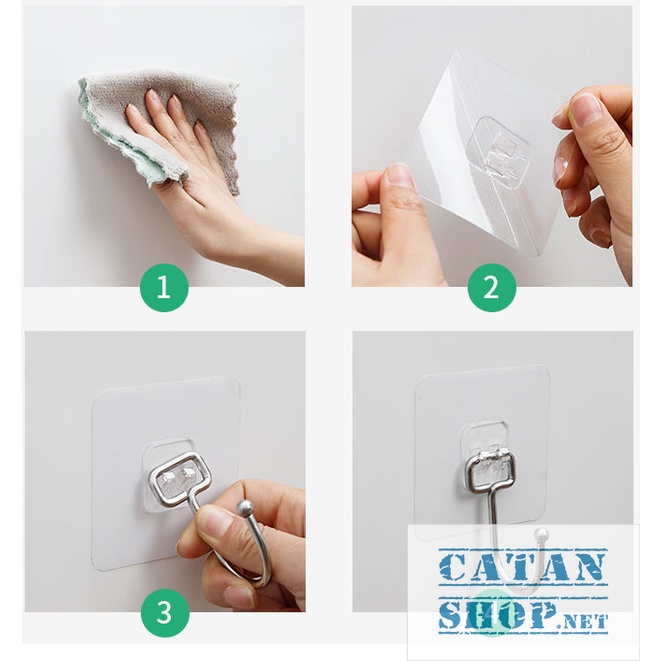 1

2

3

CATAN
SHOP.NET