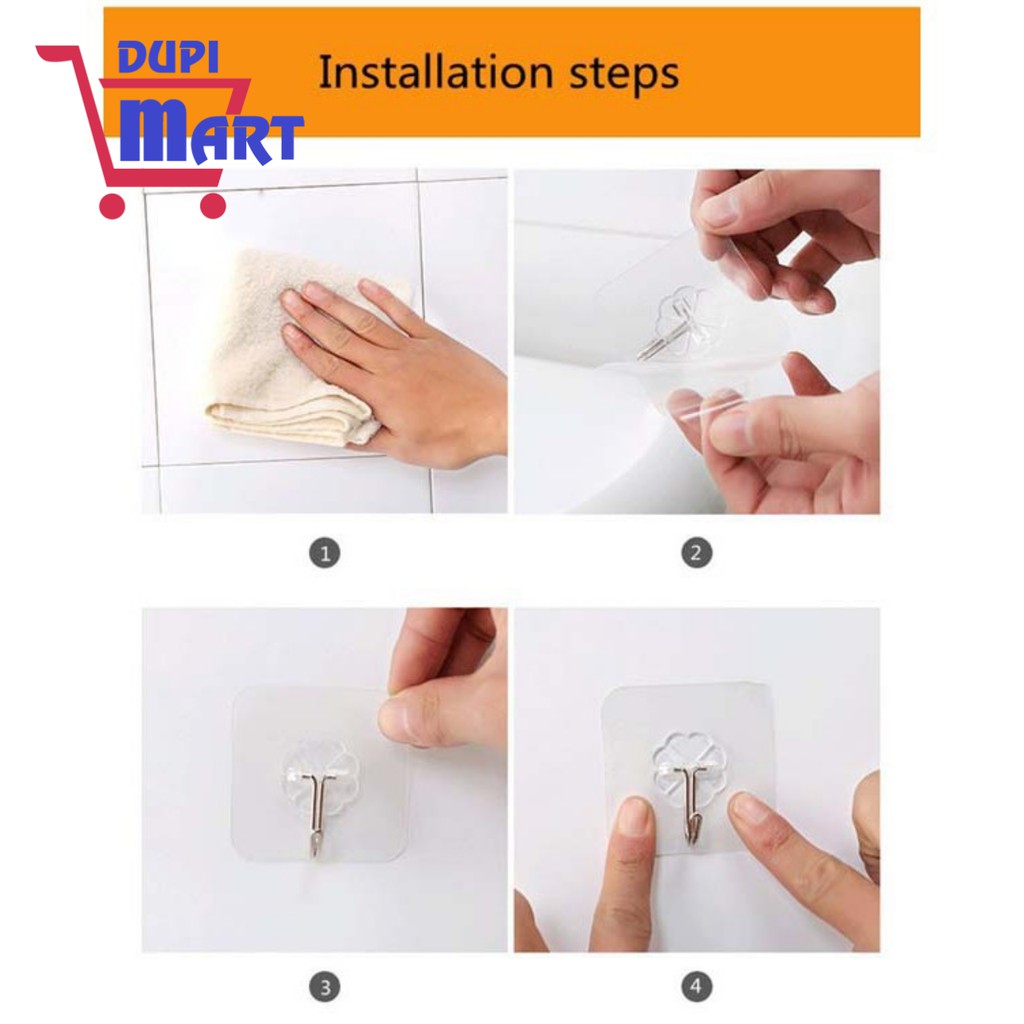 DUPI
MART

Installation steps

1

2

3

4