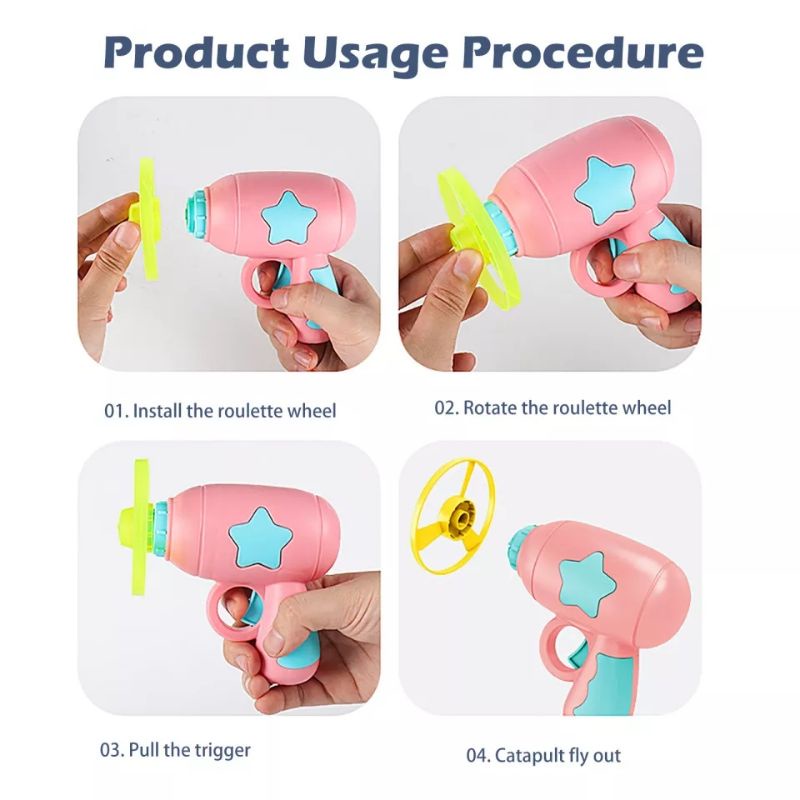 Product Usage Procedure

01. Install the roulette wheel

02. Rotate the roulette wheel

03. Pull the trigger

04. Catapult fly out