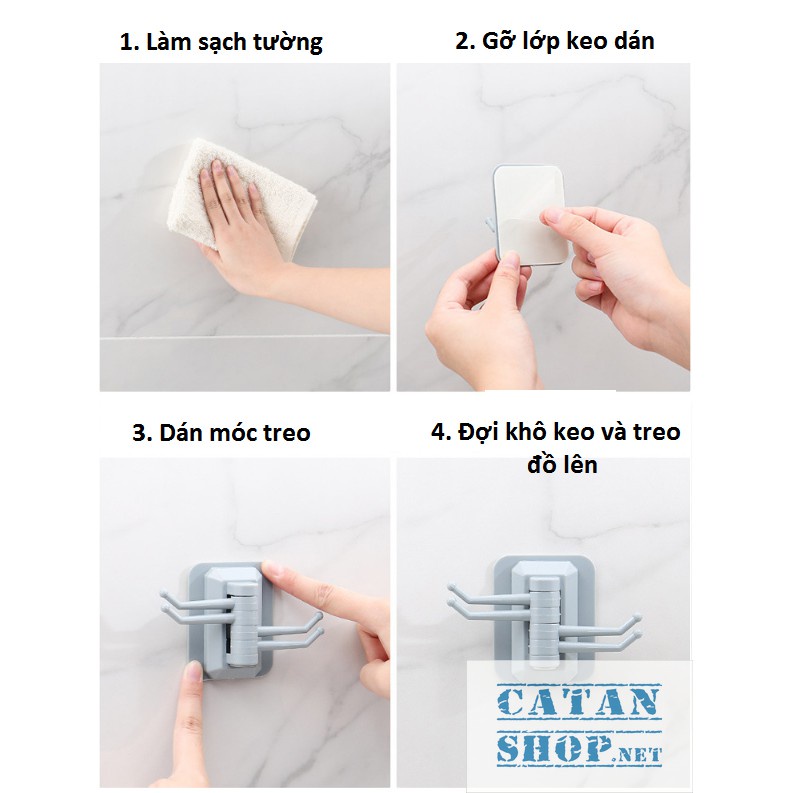 1. Làm sạch tường

2. Gỡ lớp keo dán

3. Dán móc treo

4. Đợi khô keo và treo đồ lên

CATAN
SHOP.NET