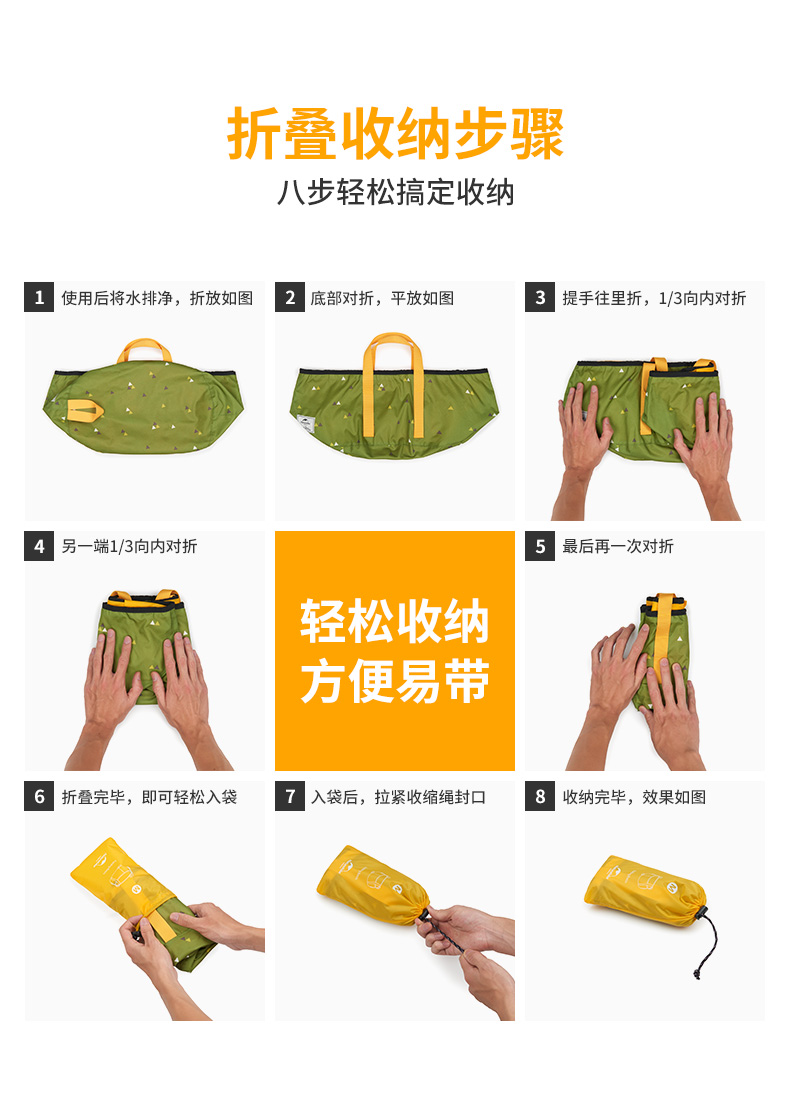 折叠收纳步骤

八步轻松搞定收纳

1 使用后将水排净，折放如图

2 底部对折，平放如图

3 提手往里折，1/3向内对折

4 另一端1/3向内对折

轻松收纳
方便易带

5 最后再一次对折

6 折叠完毕，即可轻松入袋

7 入袋后，拉紧收缩绳封口

8 收纳完毕，效果如图