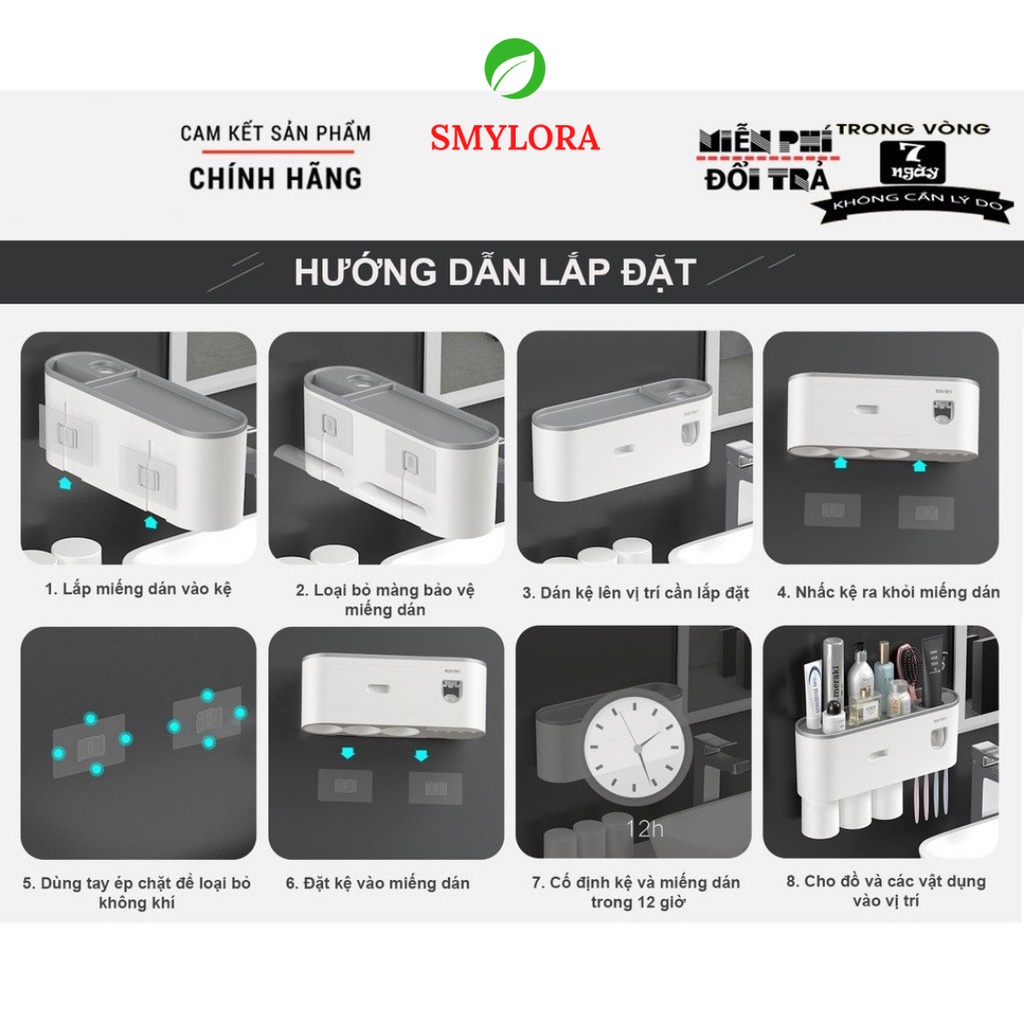 CAM KẾT SẢN PHẨM
CHÍNH HÃNG

SMYLORA

MIỄN PHÍ ĐỔI TRẢ
TRONG VÒNG
7 ngày
KHÔNG CẦN LÝ DO

HƯỚNG DẪN LẮP ĐẶT

1. Lắp miếng dán vào kệ

2. Loại bỏ màng bảo vệ miếng dán

3. Dán kệ lên vị trí cần lắp đặt

4. Nhấc kệ ra khỏi miếng dán

5. Dùng tay ép chặt để loại bỏ không khí

6. Đặt kệ vào miếng dán

12h

7. Cố định kệ và miếng dán trong 12 giờ

8. Cho đồ và các vật dụng vào vị trí