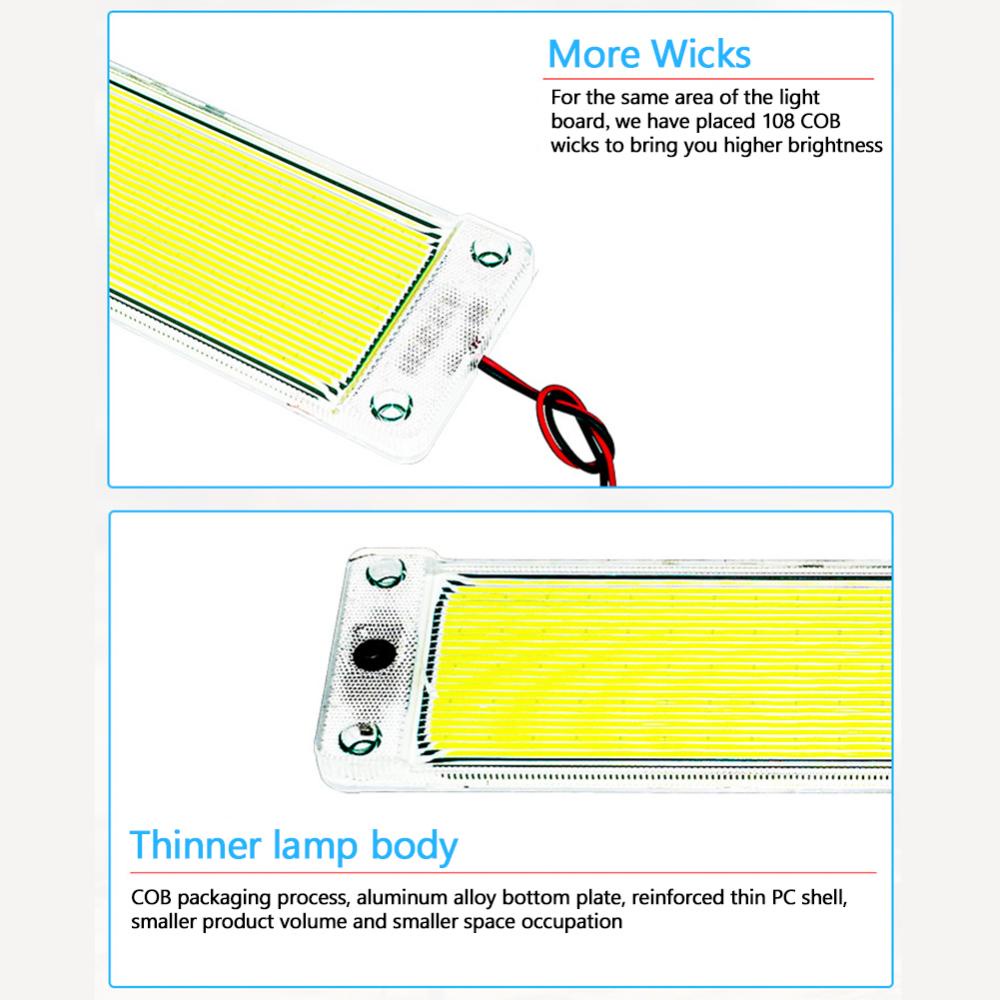 More Wicks

For the same area of the light board, we have placed 108 COB wicks to bring you higher brightness

Thinner lamp body

COB packaging process, aluminum alloy bottom plate, reinforced thin PC shell, smaller product volume and smaller space occupation