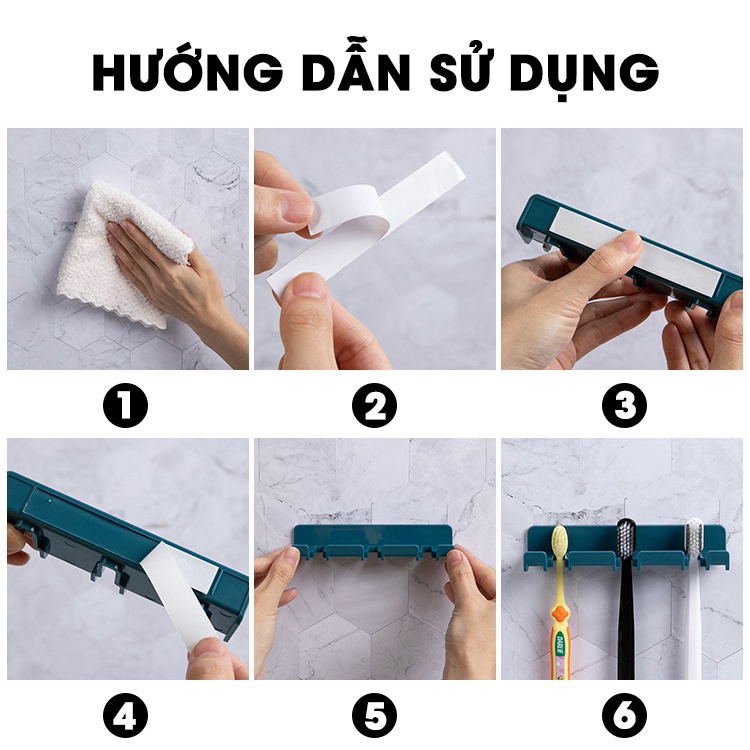 HƯỚNG DẪN SỬ DỤNG

1

2

3

4

5

6