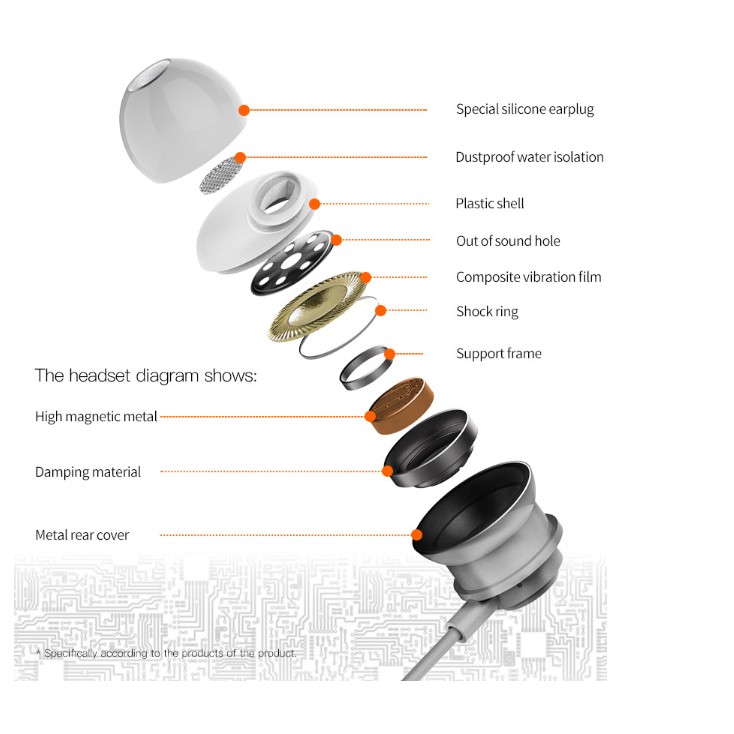 Special silicone earplug

Dustproof water isolation

Plastic shell

Out of sound hole

Composite vibration film

Shock ring

Support frame

The headset diagram shows:

High magnetic metal

Damping material

Metal rear cover

* Specifically according to the products of the product.