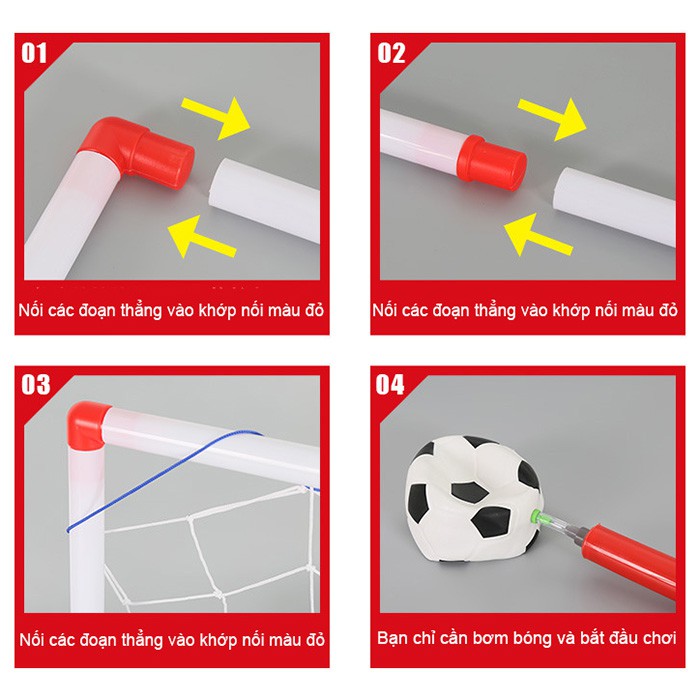 01

Nối các đoạn thẳng vào khớp nối màu đỏ

02

Nối các đoạn thẳng vào khớp nối màu đỏ

03

Nối các đoạn thẳng vào khớp nối màu đỏ

04

Bạn chỉ cần bơm bóng và bắt đầu chơi