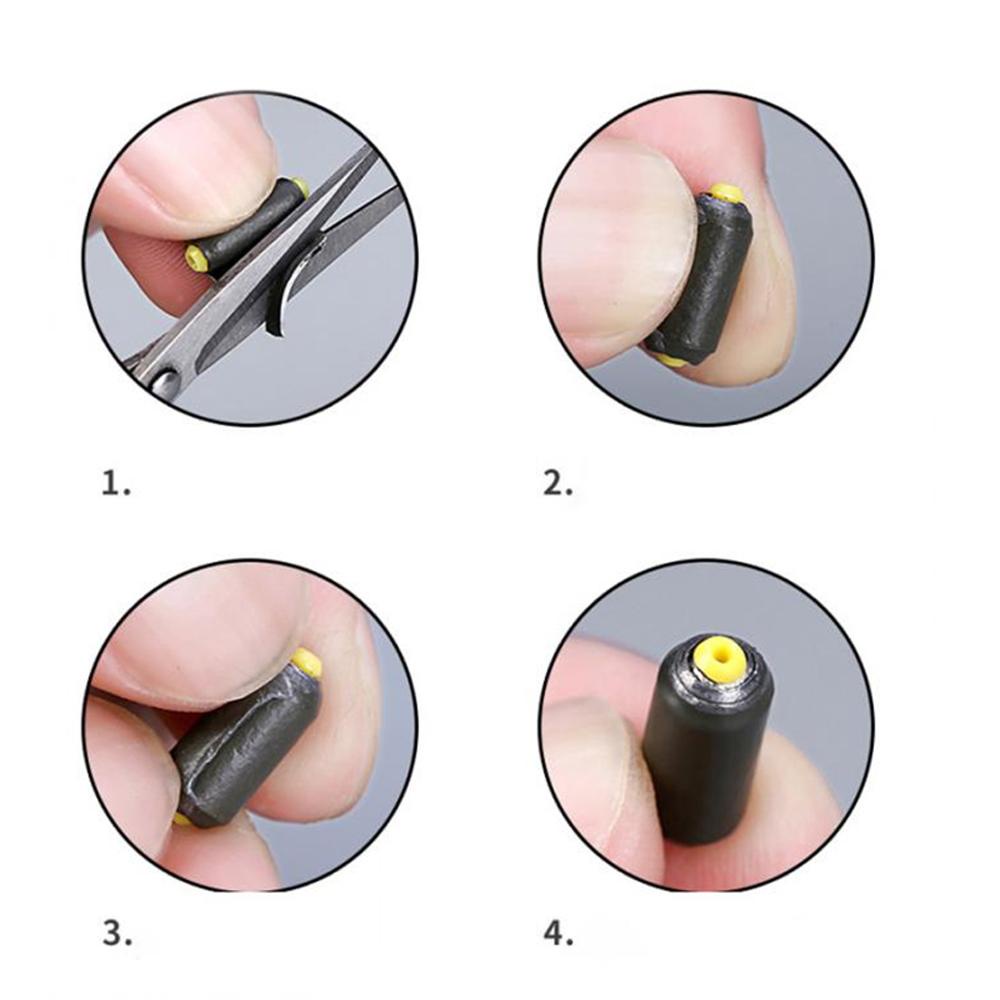 1.

2.

3.

4.