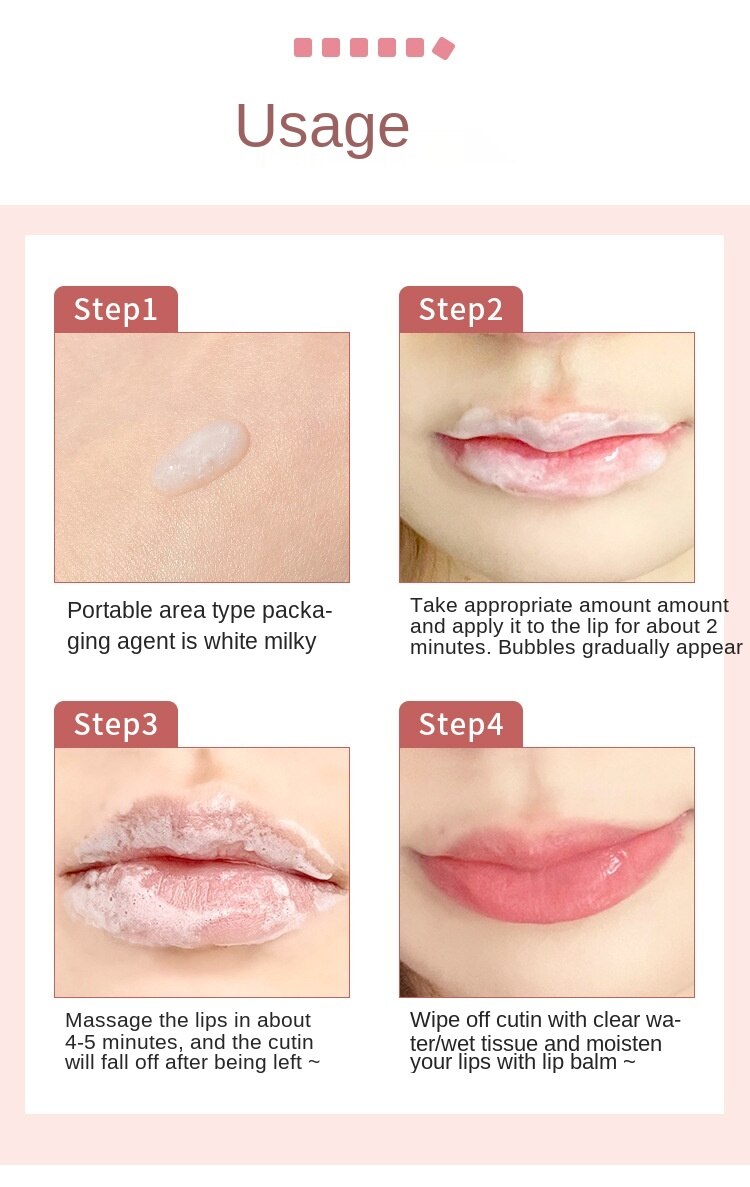 Usage

Step1

Portable area type packaging agent is white milky

Step2

Take appropriate amount amount and apply it to the lip for about 2 minutes. Bubbles gradually appear

Step3

Massage the lips in about 4-5 minutes, and the cutin will fall off after being left ~

Step4

Wipe off cutin with clear water/wet tissue and moisten your lips with lip balm ~