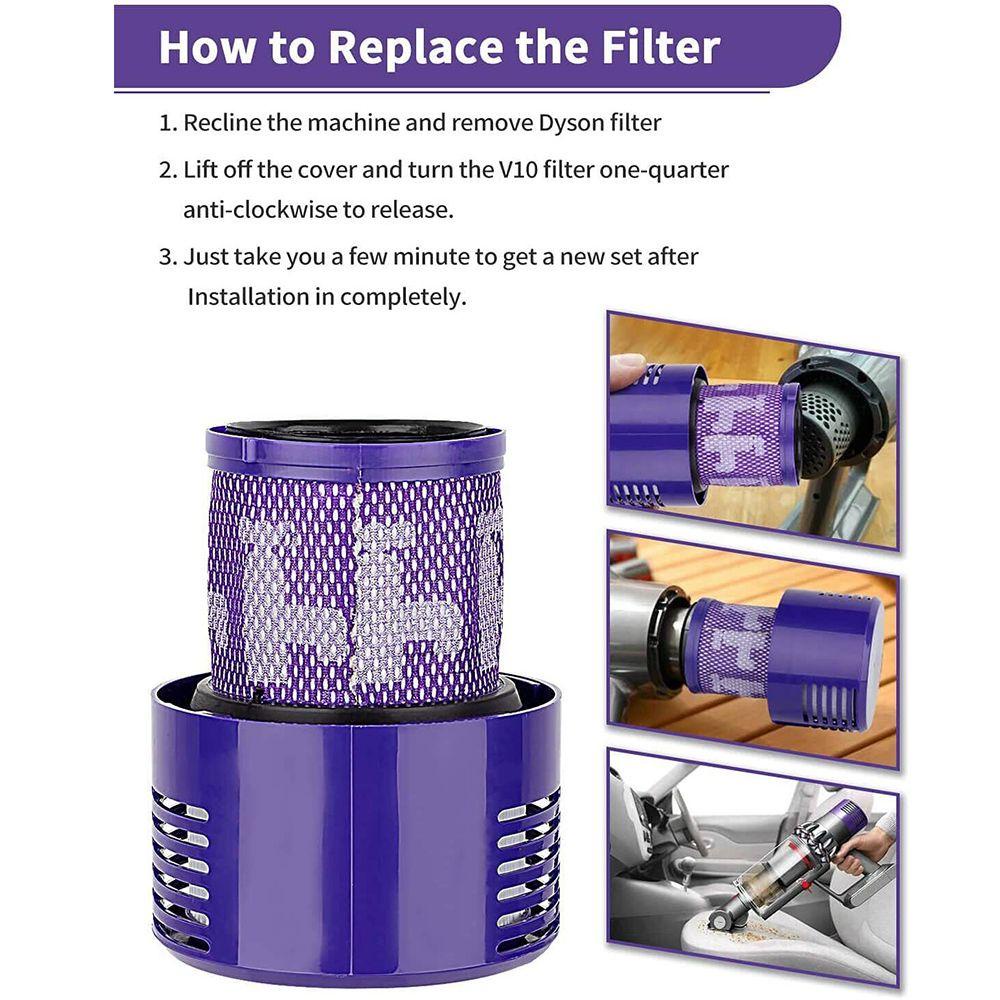 How to Replace the Filter

1. Recline the machine and remove Dyson filter

2. Lift off the cover and turn the V10 filter one-quarter anti-clockwise to release.

3. Just take you a few minute to get a new set after Installation in completely.