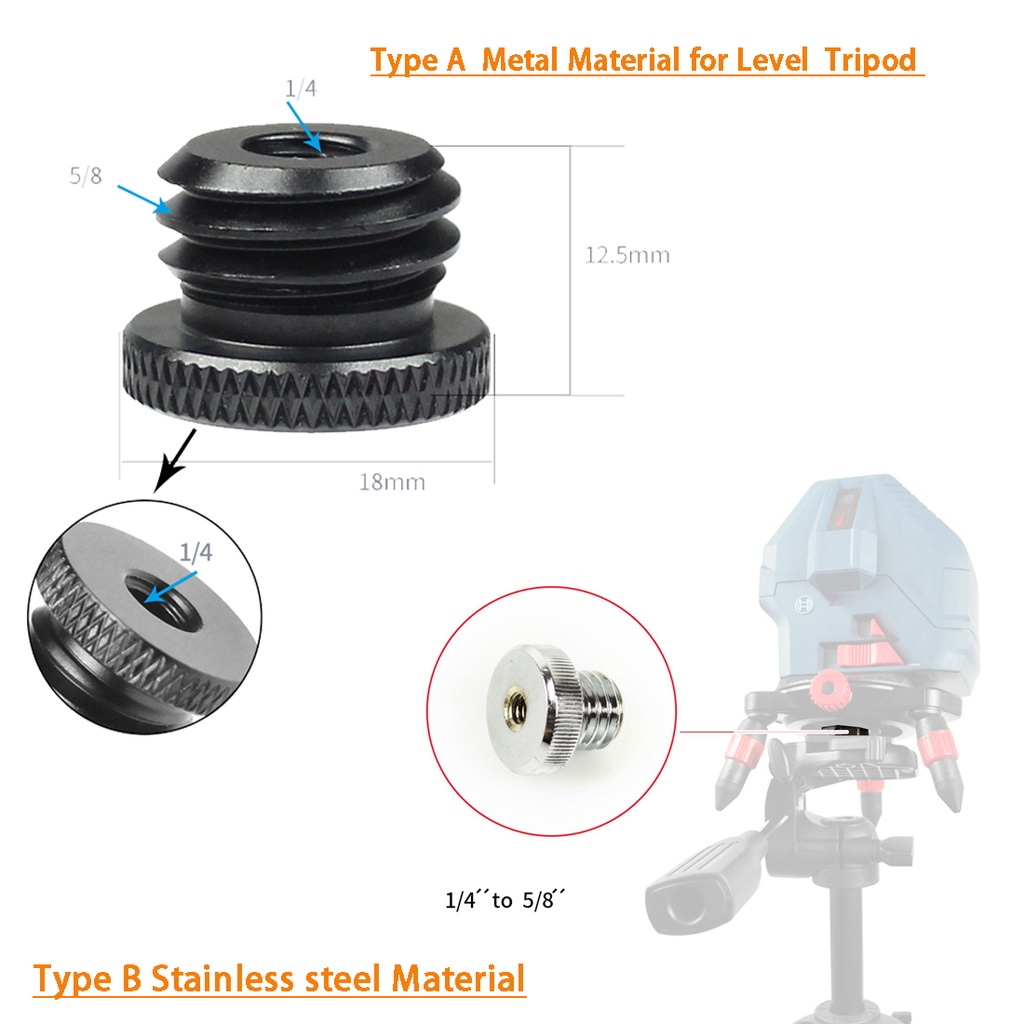 Type A Metal Material for Level Tripod

1/4

5/8

12.5mm

18mm

1/4

1/4´´ to 5/8´´

Type B Stainless steel Material