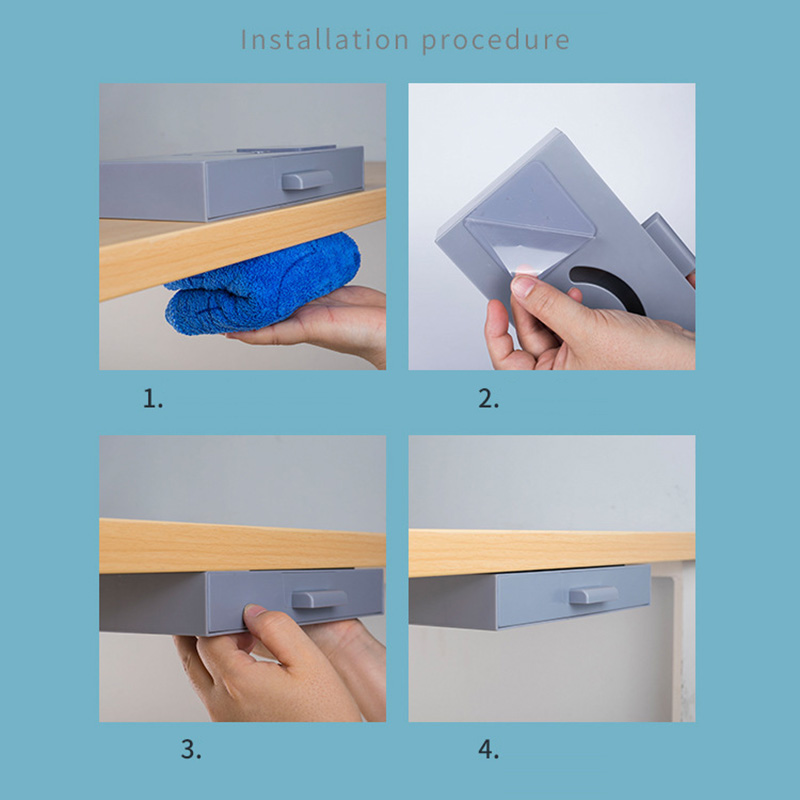 Installation procedure

1.

2.

3.

4.