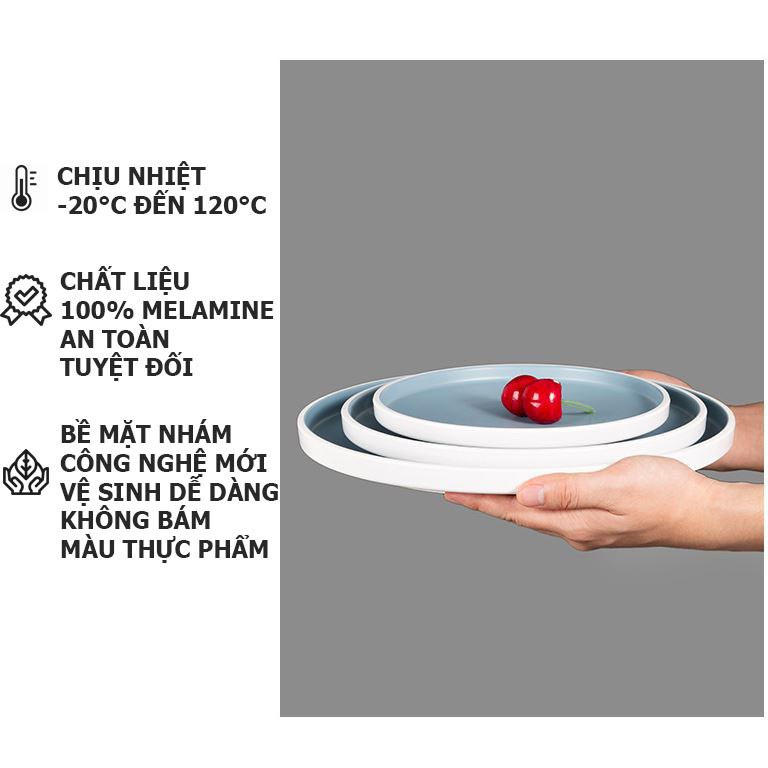 CHỊU NHIỆT
-20°C ĐẾN 120°C

CHẤT LIỆU
100% MELAMINE
AN TOÀN
TUYỆT ĐỐI

BỀ MẶT NHÁM
CÔNG NGHỆ MỚI
VỆ SINH DỄ DÀNG
KHÔNG BÁM
MÀU THỰC PHẨM