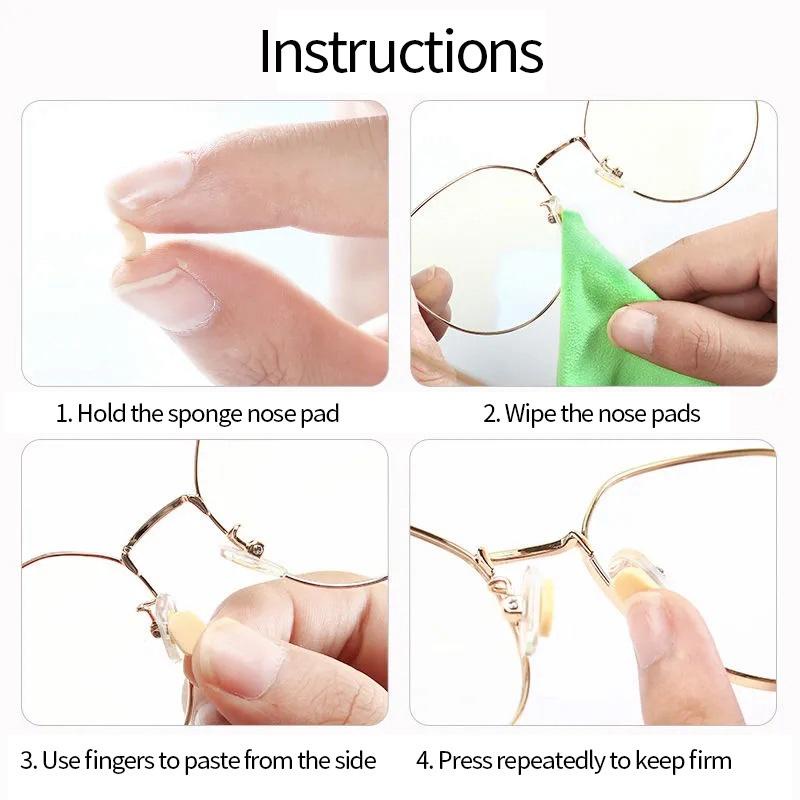 Instructions

1. Hold the sponge nose pad

2. Wipe the nose pads

3. Use fingers to paste from the side

4. Press repeatedly to keep firm