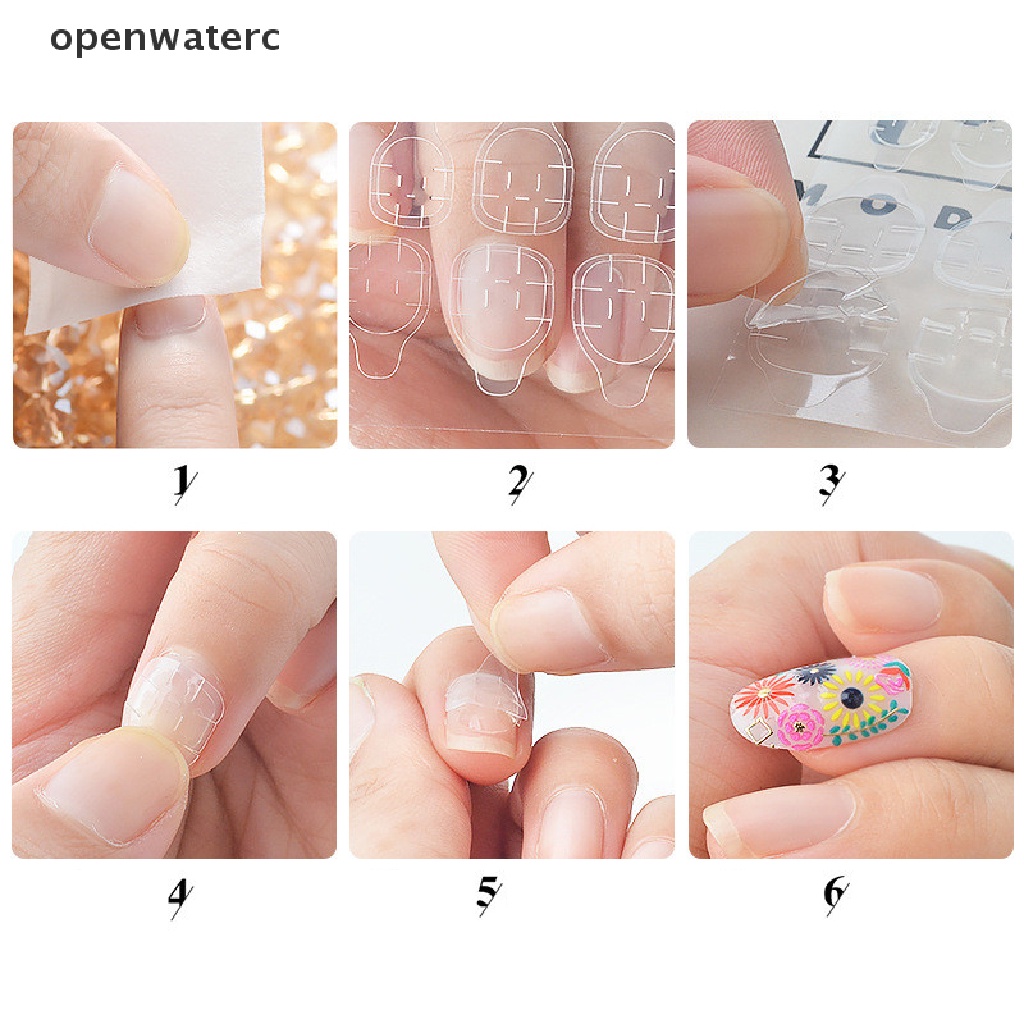 openwaterc

MOD

1

2

3

4

5

6