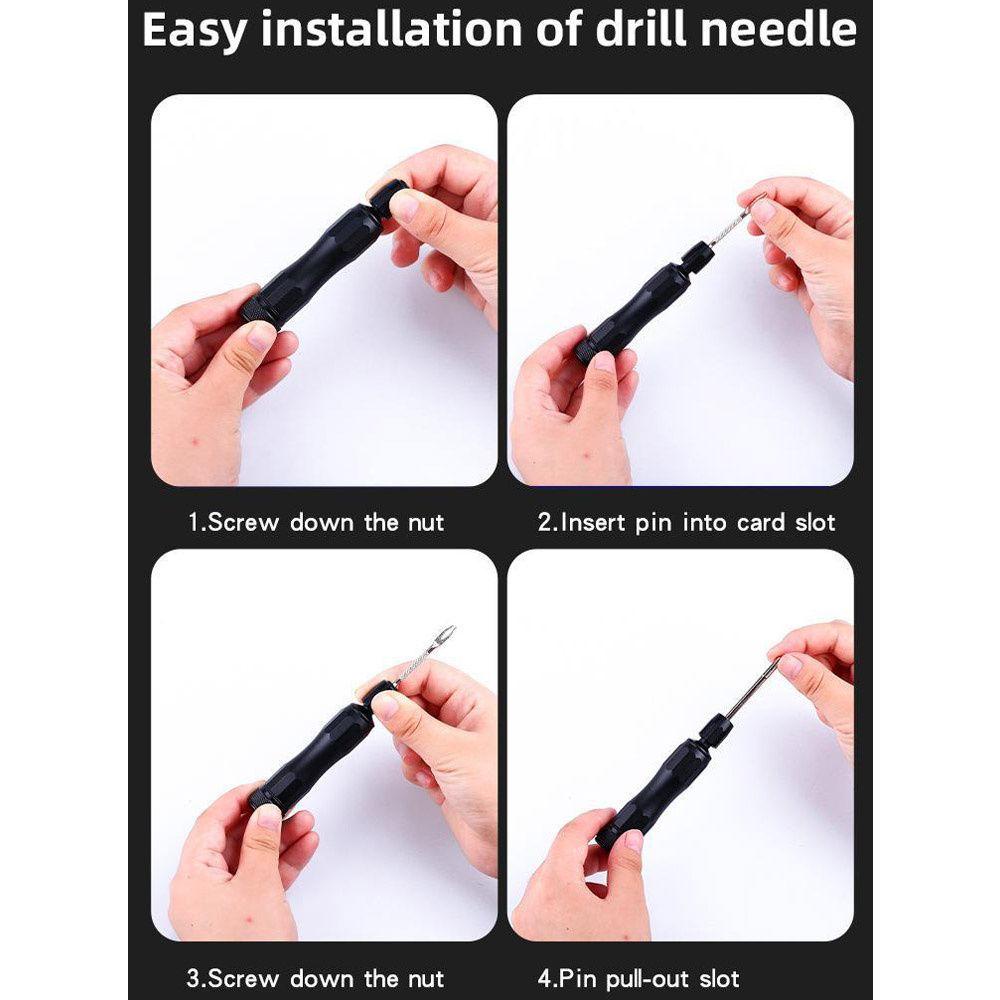 Easy installation of drill needle

1.Screw down the nut

2.Insert pin into card slot

3.Screw down the nut

4.Pin pull-out slot