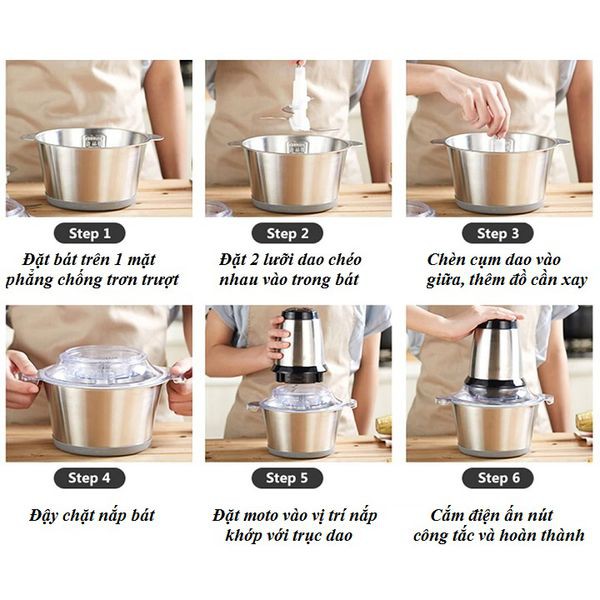 Step 1
Đặt bát trên 1 mặt phẳng chống trơn trượt

Step 2
Đặt 2 lưỡi dao chéo nhau vào trong bát

Step 3
Chèn cụm dao vào giữa, thêm đồ cần xay

Step 4
Đậy chặt nắp bát

Step 5
Đặt moto vào vị trí nắp khớp với trục dao

Step 6
Cắm điện ấn nút công tắc và hoàn thành