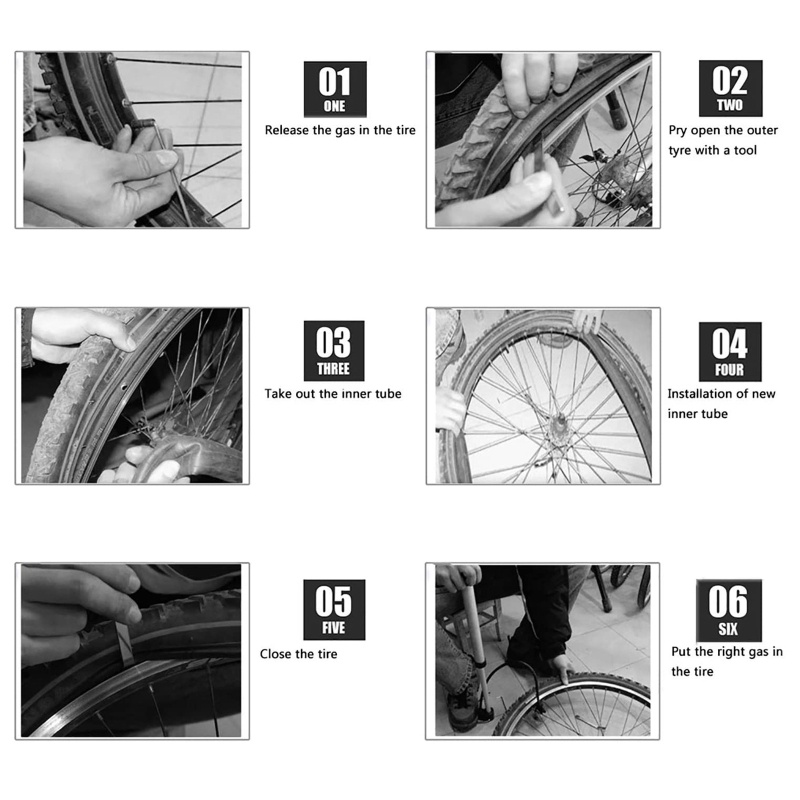 01
ONE
Release the gas in the tire

02
TWO
Pry open the outer tyre with a tool

03
THREE
Take out the inner tube

04
FOUR
Installation of new inner tube

05
FIVE
Close the tire

06
SIX
Put the right gas in the tire