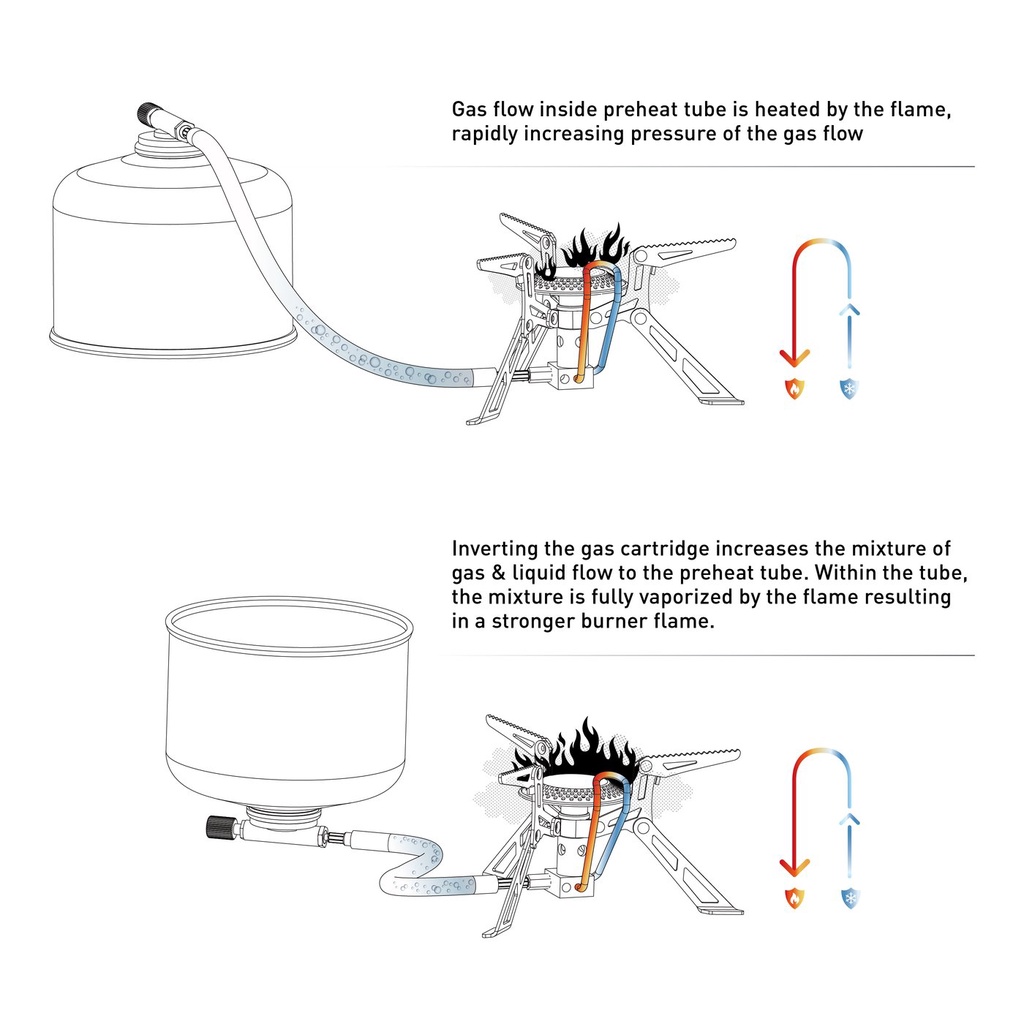 Gas flow inside preheat tube is heated by the flame, rapidly increasing pressure of the gas flow

Inverting the gas cartridge increases the mixture of gas & liquid flow to the preheat tube. Within the tube, the mixture is fully vaporized by the flame resulting in a stronger burner flame.