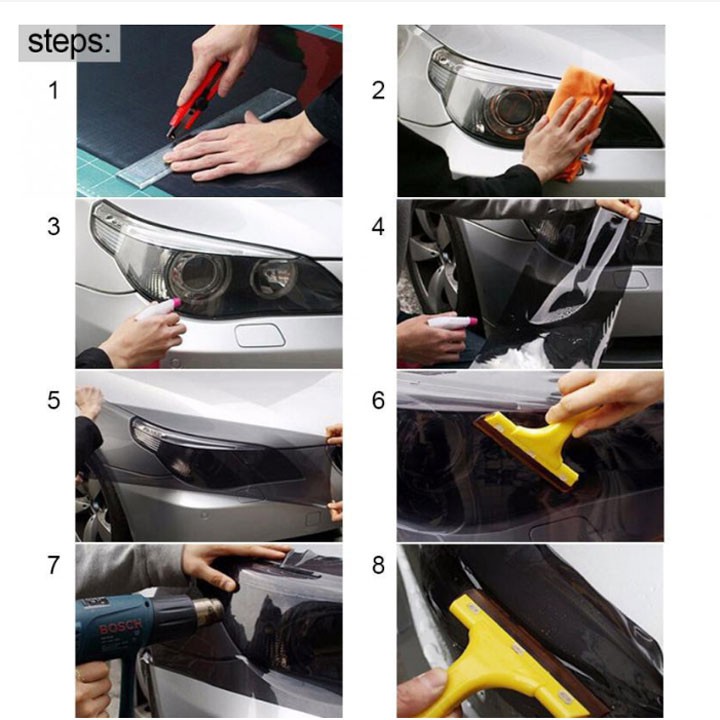 steps:

1

2

3

4

5

6

7

BOSCH

8