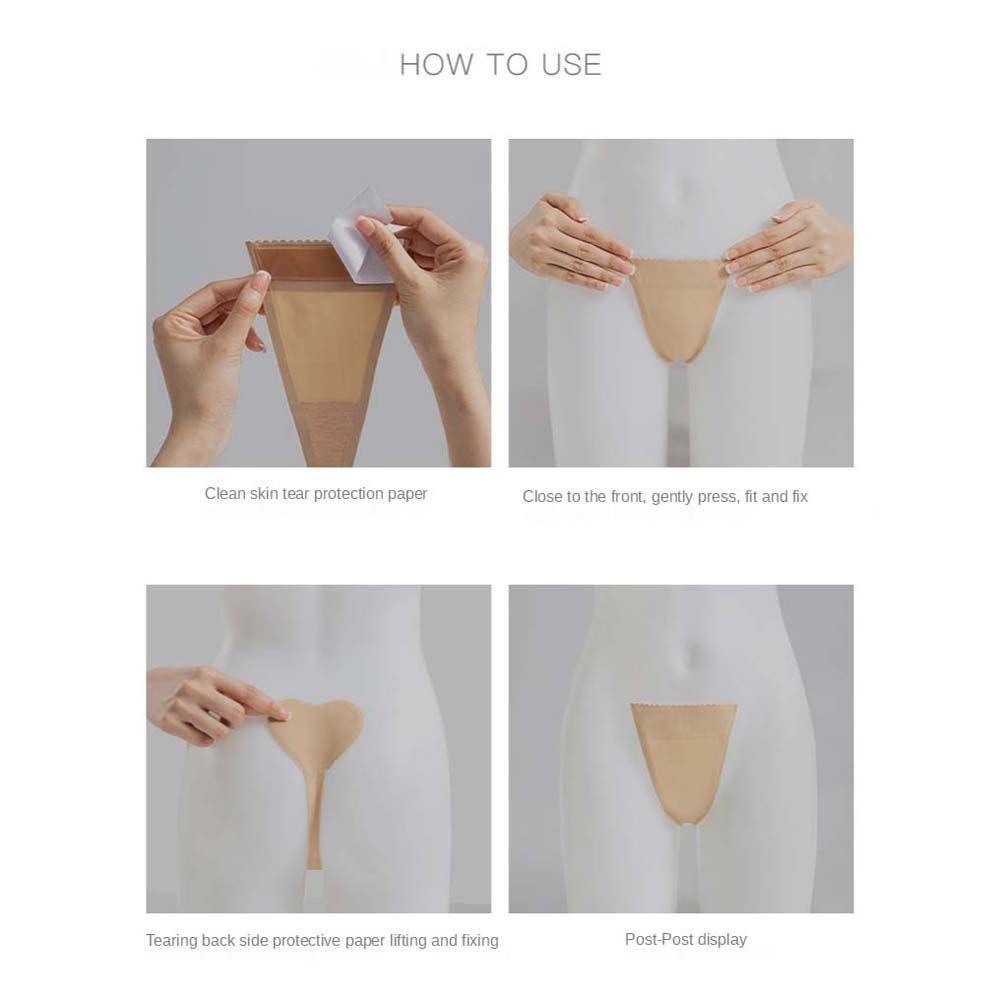 HOW TO USE

Clean skin tear protection paper

Close to the front, gently press, fit and fix

Tearing back side protective paper lifting and fixing

Post-Post display