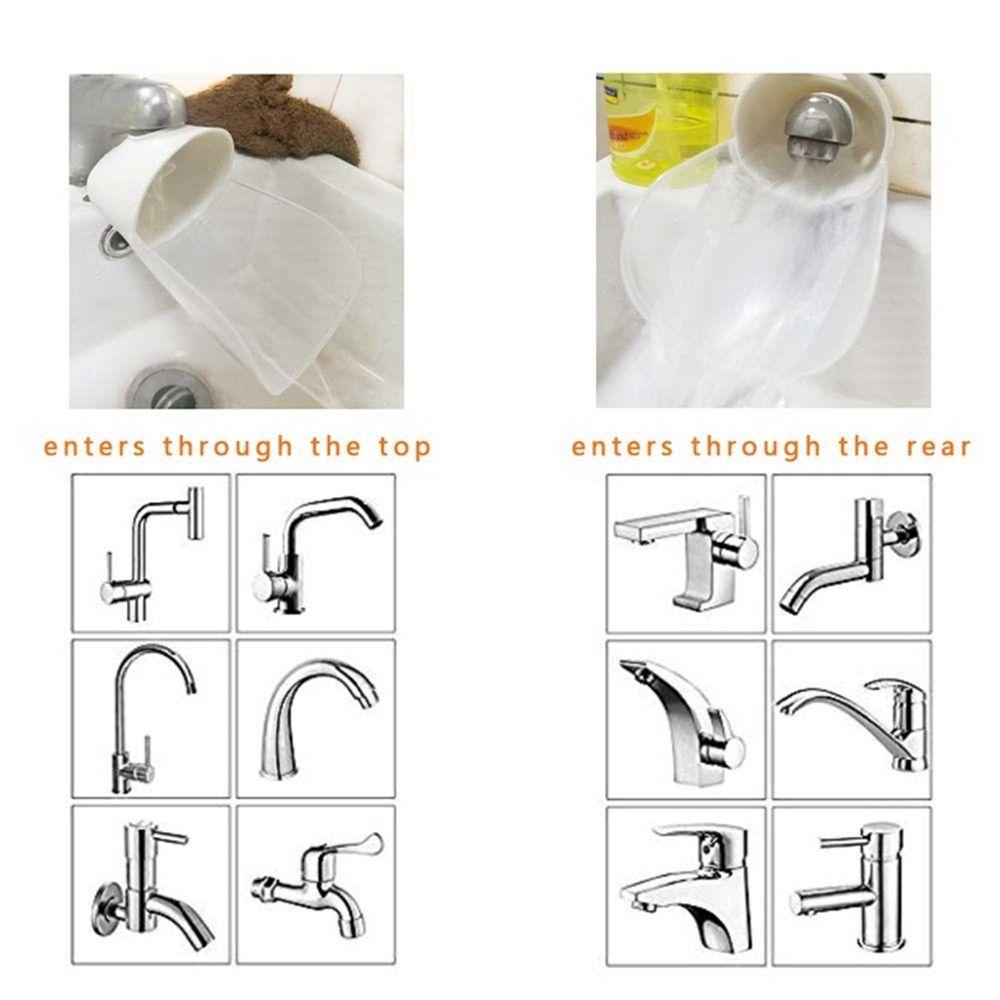 enters through the top

enters through the rear