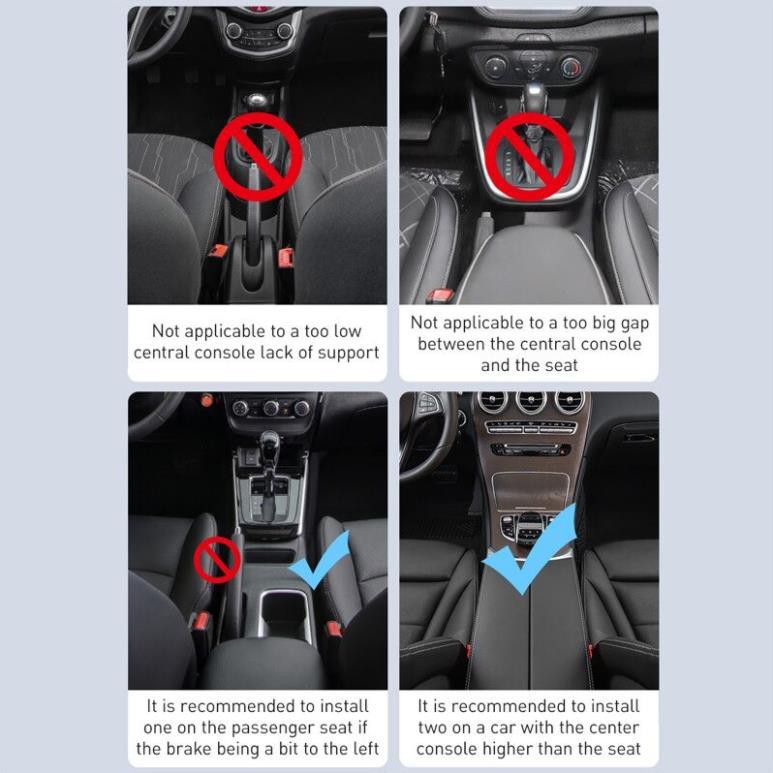 Not applicable to a too low central console lack of support

Not applicable to a too big gap between the central console and the seat

It is recommended to install one on the passenger seat if the brake being a bit to the left

It is recommended to install two on a car with the center console higher than the seat