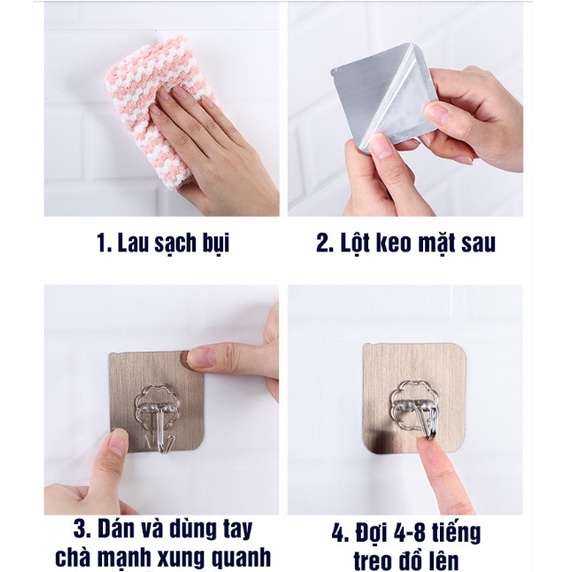 1. Lau sạch bụi

2. Lột keo mặt sau

3. Dán và dùng tay chà mạnh xung quanh

4. Đợi 4-8 tiếng treo đồ lên