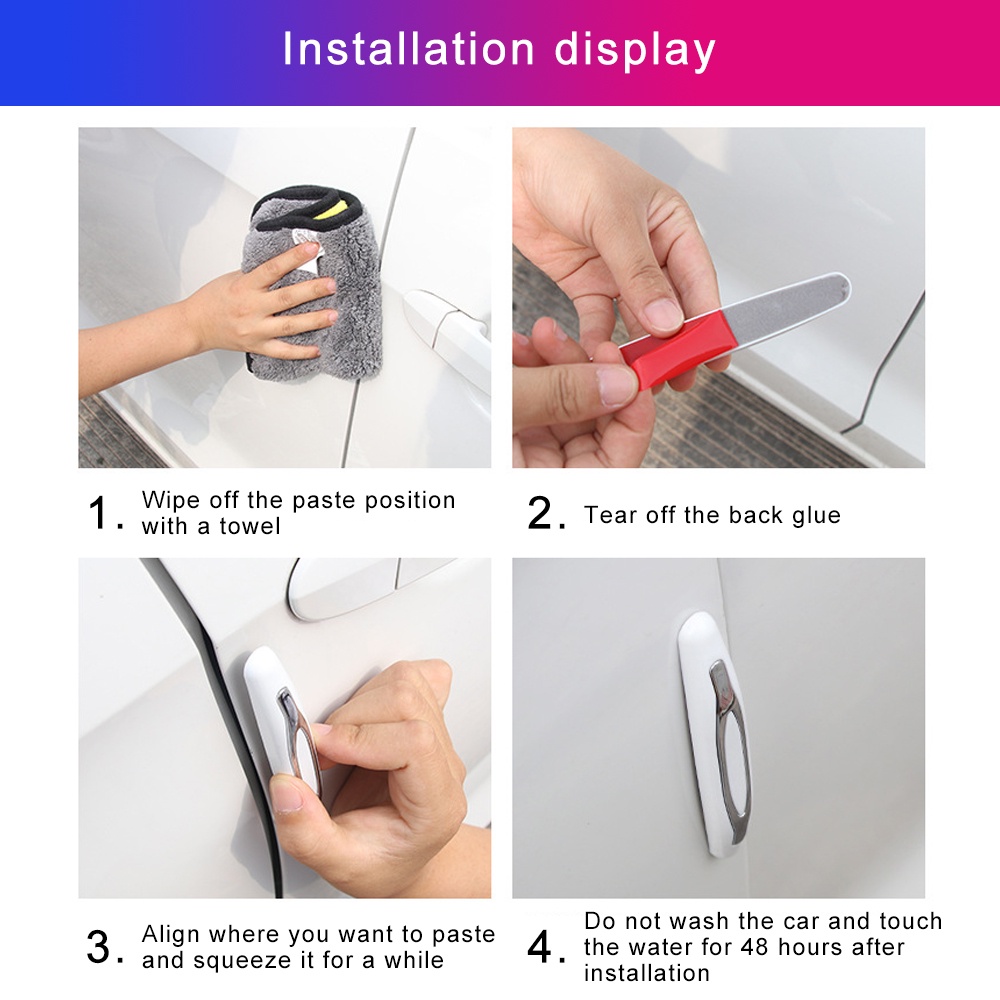 Installation display

1. Wipe off the paste position with a towel

2. Tear off the back glue

3. Align where you want to paste and squeeze it for a while

4. Do not wash the car and touch the water for 48 hours after installation