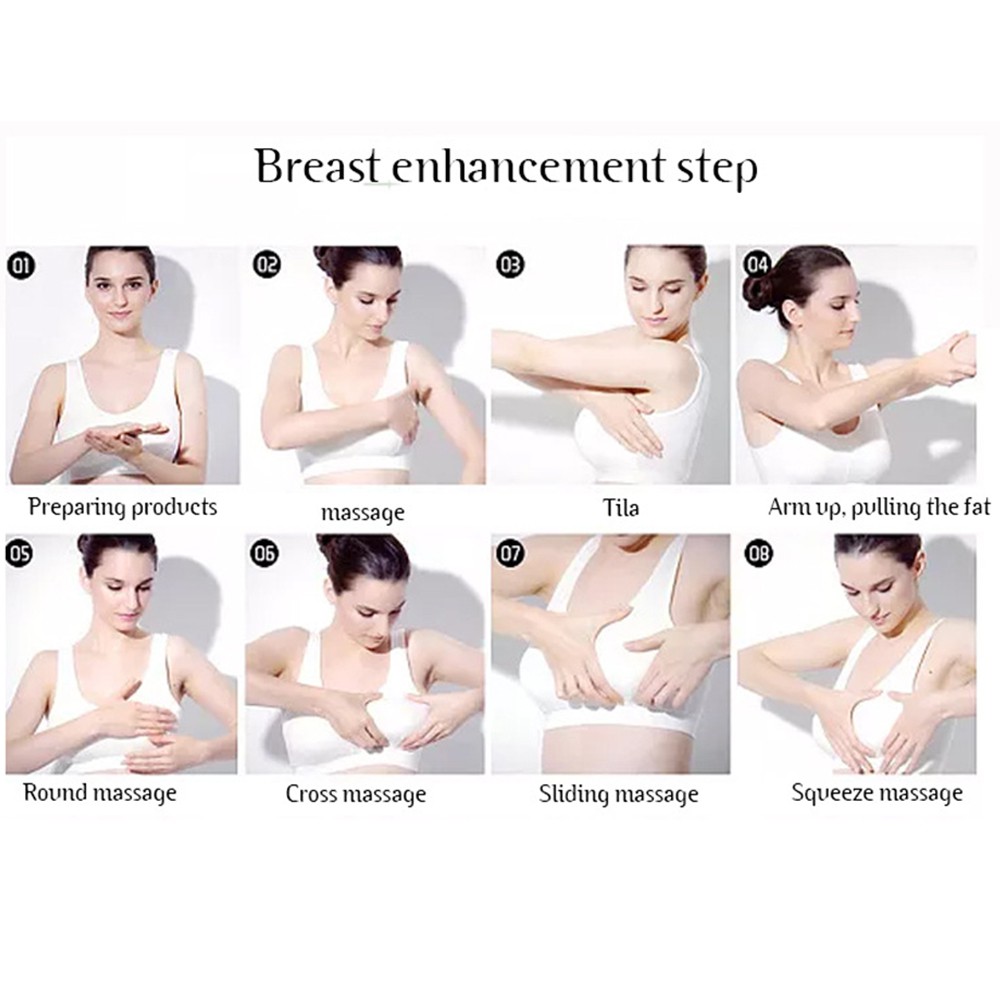 Breast enhancement step

01 Preparing products

02 massage

03 Tila

04 Arm up, pulling the fat

05 Round massage

06 Cross massage

07 Sliding massage

08 Squeeze massage